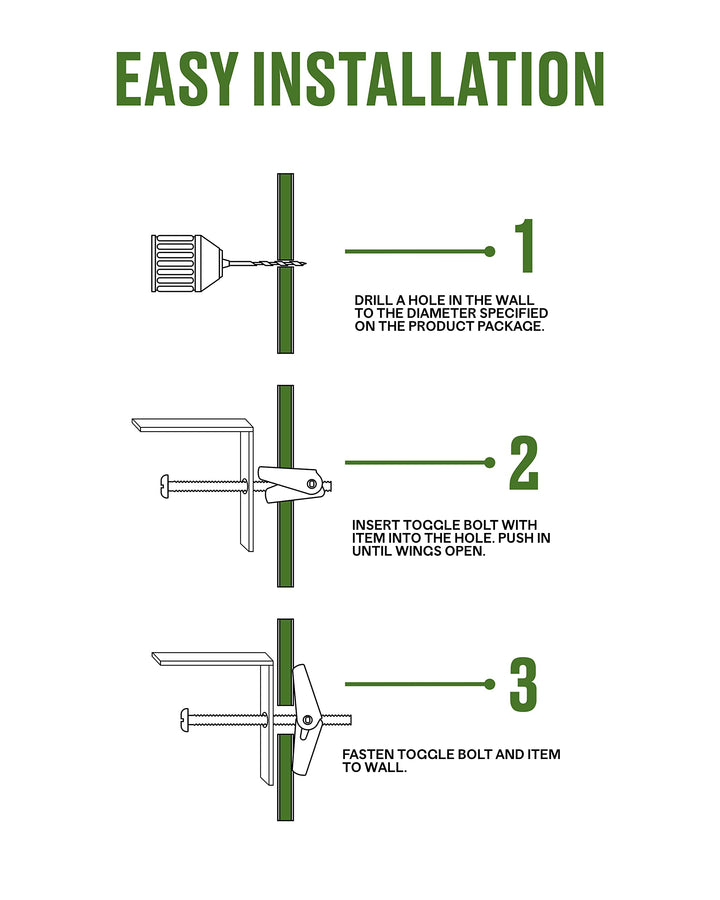 EASY INSTALLATION

1

DRILL A HOLE IN THE WALL TO THE DIAMETER SPECIFIED ON THE PRODUCT PACKAGE.

2

INSERT TOGGLE BOLT WITH ITEM INTO THE HOLE. PUSH IN UNTIL WINGS OPEN.

3

FASTEN TOGGLE BOLT AND ITEM TO WALL.