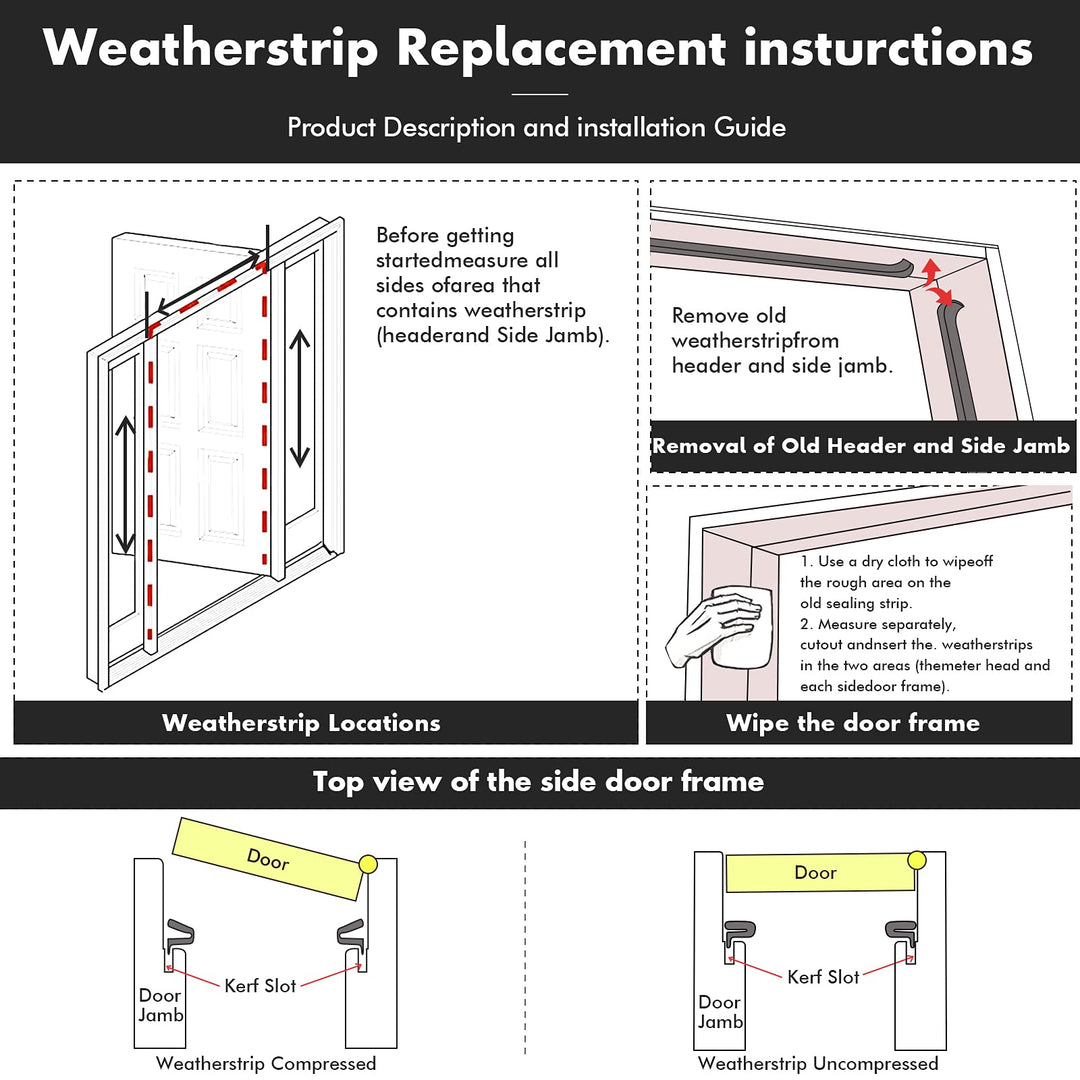 Weatherstrip Replacement insturctions

Product Description and installation Guide

Before getting startedmeasure all sides ofarea that contains weatherstrip (headerand Side Jamb).

Weatherstrip Locations

Remove old weatherstripfrom header and side jamb.

Removal of Old Header and Side Jamb

1. Use a dry cloth to wipeoff the rough area on the old sealing strip.
2. Measure separately, cutout andnsert the. weatherstrips in the two areas (themeter head and each sidedoor frame).

Wipe the door frame

Top view of the side door frame

Door

Kerf Slot

Door Jamb

Weatherstrip Compressed

Door

Kerf Slot

Door Jamb

Weatherstrip Uncompressed