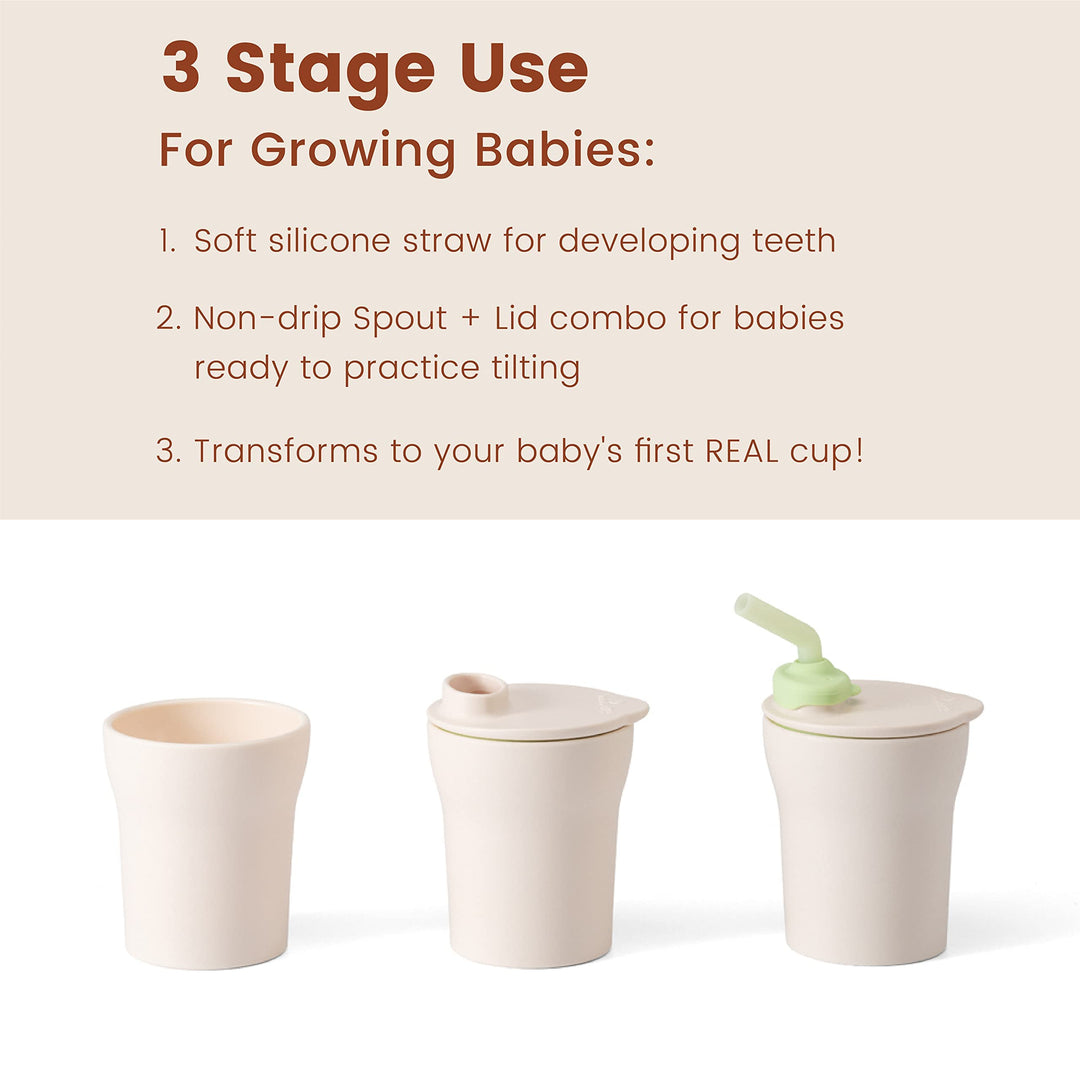 3 Stage Use

For Growing Babies:

1. Soft silicone straw for developing teeth

2. Non-drip Spout + Lid combo for babies ready to practice tilting

3. Transforms to your baby's first REAL cup!