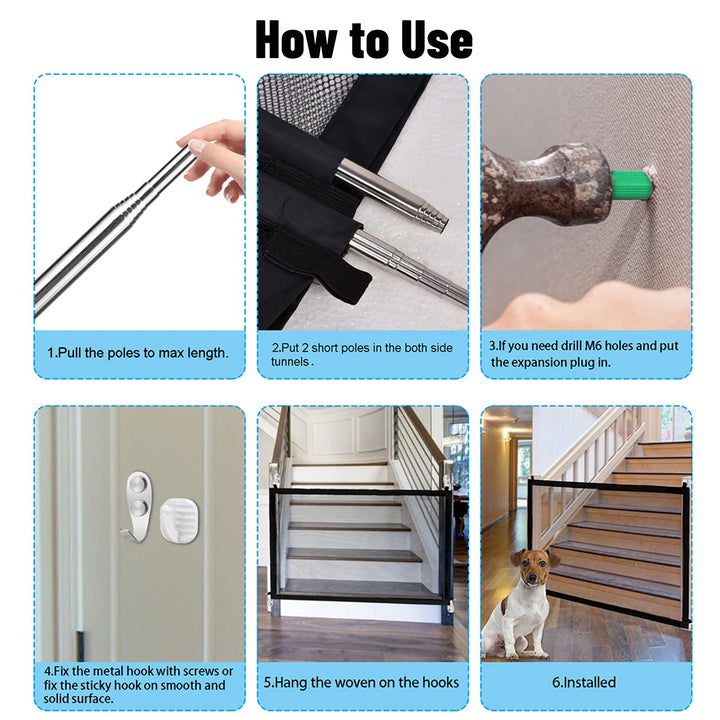 How to Use

1.Pull the poles to max length.

2.Put 2 short poles in the both side tunnels .

3.If you need drill M6 holes and put the expansion plug in.

4.Fix the metal hook with screws or fix the sticky hook on smooth and solid surface.

5.Hang the woven on the hooks

6.Installed