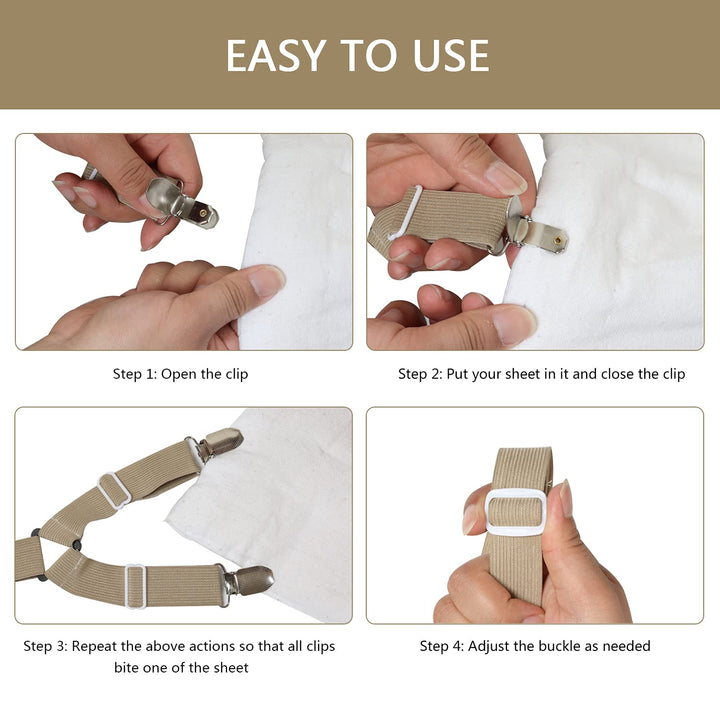 EASY TO USE

Step 1: Open the clip

Step 2: Put your sheet in it and close the clip

Step 3: Repeat the above actions so that all clips bite one of the sheet

Step 4: Adjust the buckle as needed