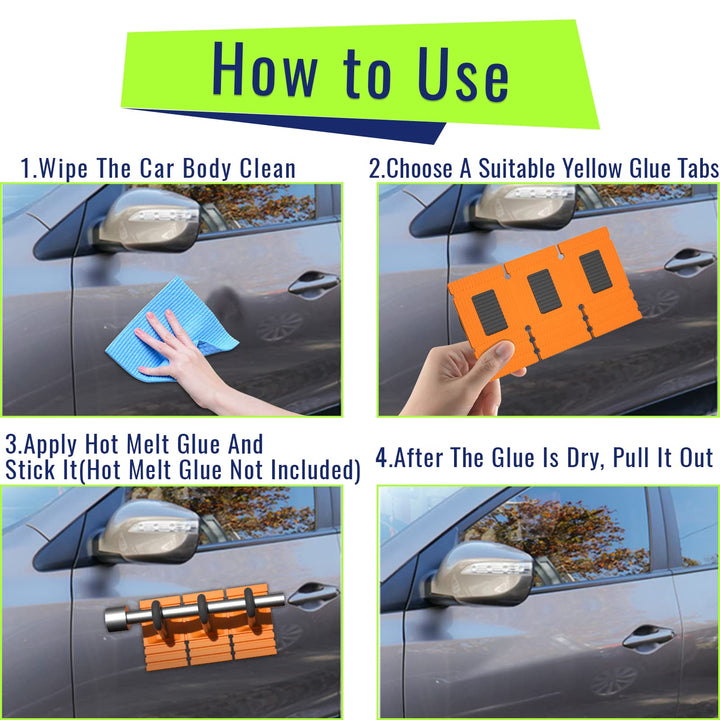 How to Use

1.Wipe The Car Body Clean

2.Choose A Suitable Yellow Glue Tabs

3.Apply Hot Melt Glue And Stick It(Hot Melt Glue Not Included)

4.After The Glue Is Dry, Pull It Out