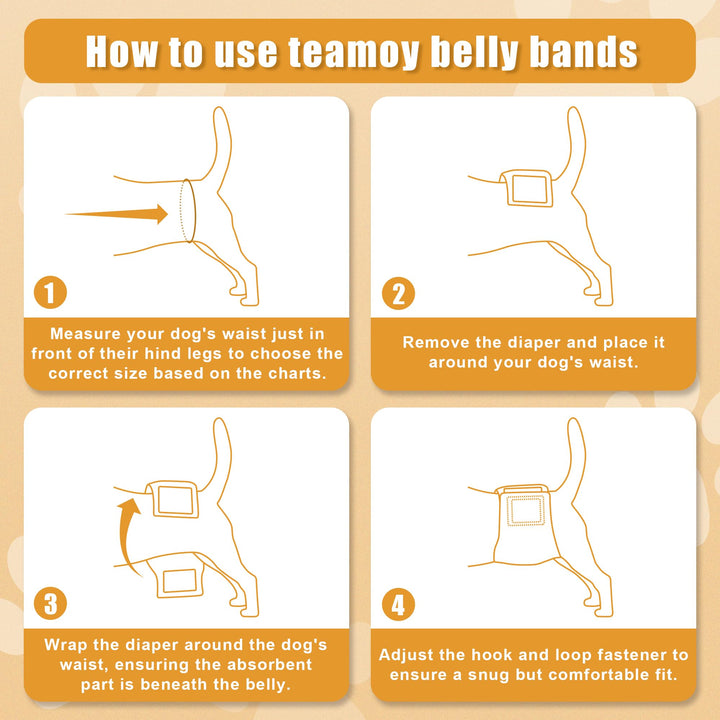 How to use teamoy belly bands

1

Measure your dog's waist just in front of their hind legs to choose the correct size based on the charts.

2

Remove the diaper and place it around your dog's waist.

3

Wrap the diaper around the dog's waist, ensuring the absorbent part is beneath the belly.

4

Adjust the hook and loop fastener to ensure a snug but comfortable fit.