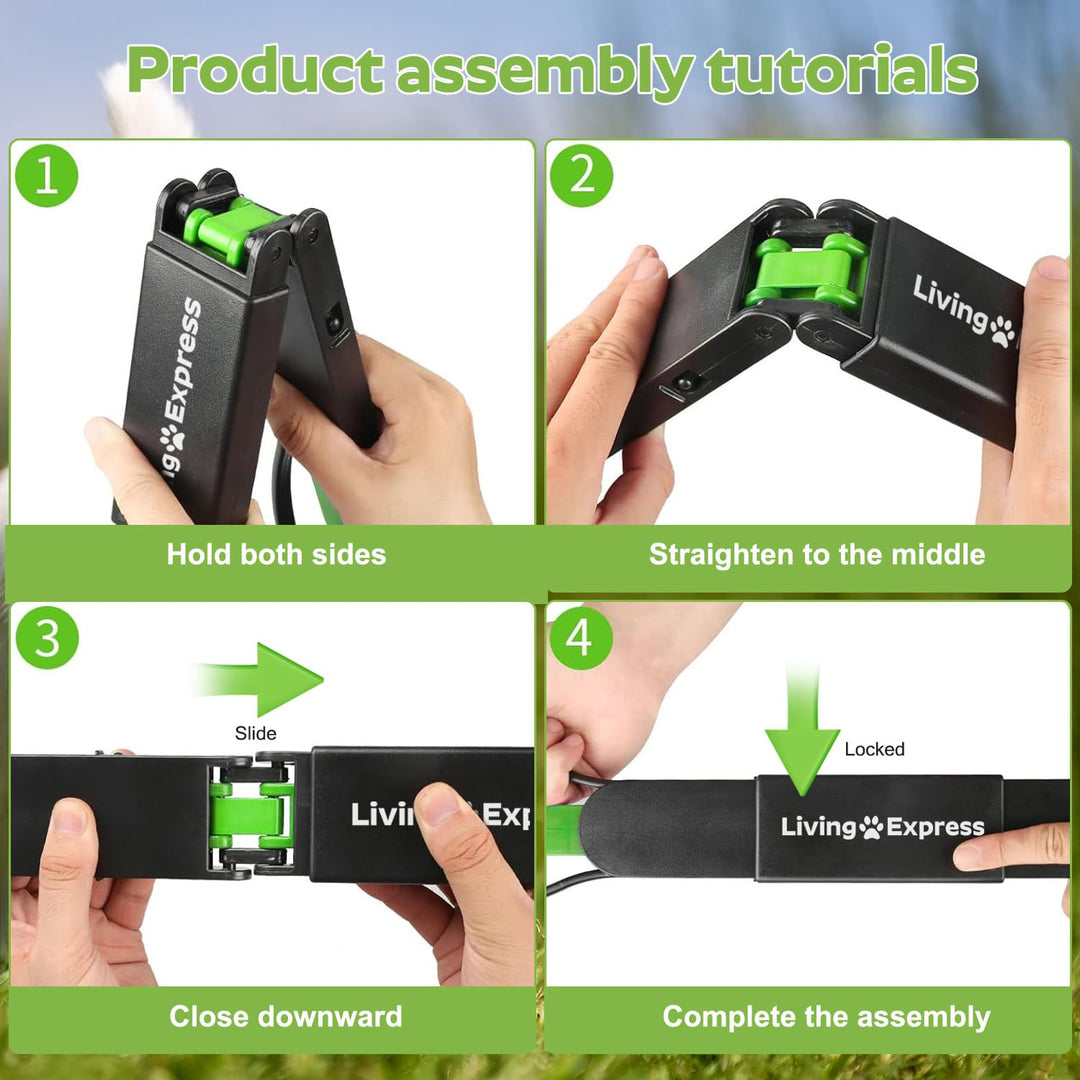 Product assembly tutorials

1

ig Express

Hold both sides

2

Living

Straighten to the middle

3

Slide

Living Exp

Close downward

4

Locked

Living Express

Complete the assembly