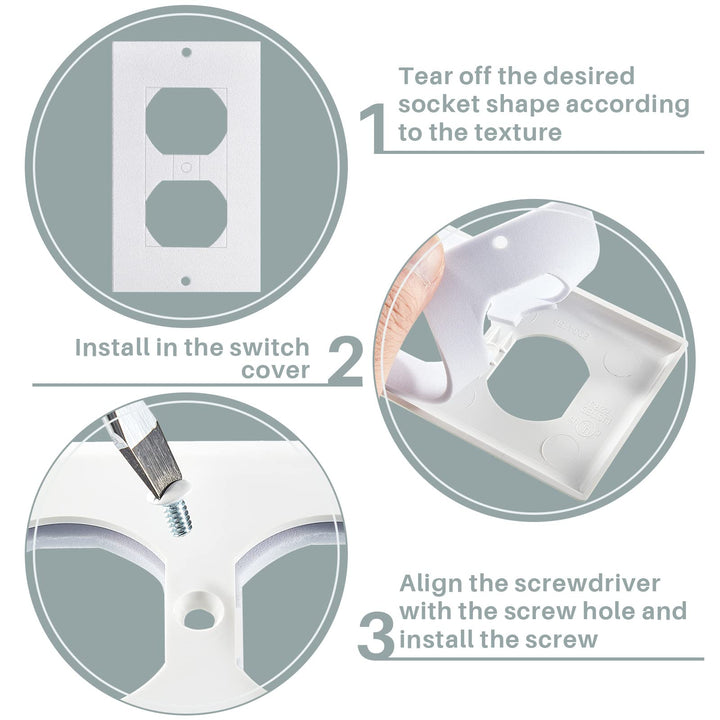 1 Tear off the desired socket shape according to the texture

Install in the switch cover 2

3 Align the screwdriver with the screw hole and install the screw