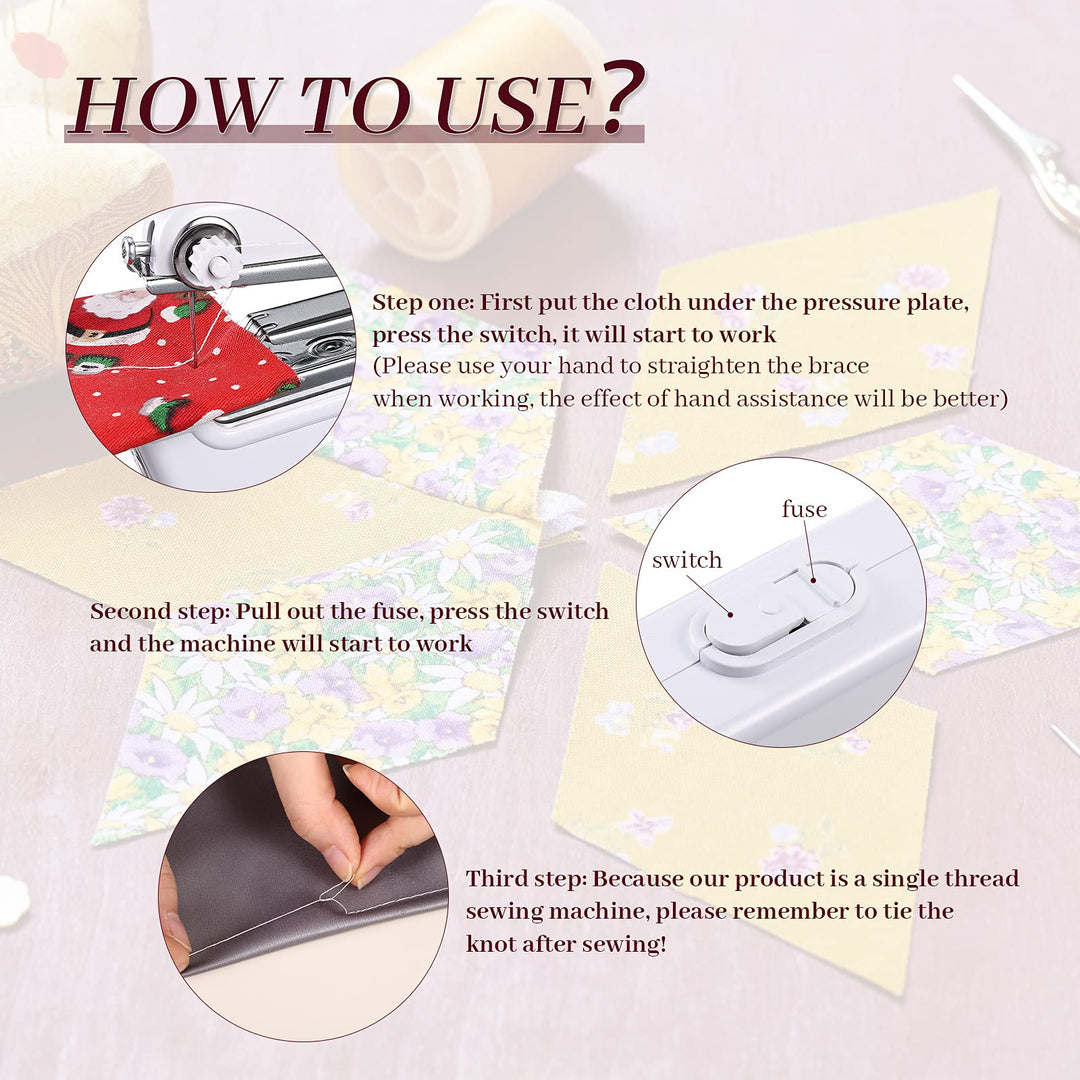 HOW TO USE?

Step one: First put the cloth under the pressure plate, press the switch, it will start to work
(Please use your hand to straighten the brace when working, the effect of hand assistance will be better)

fuse
switch

Second step: Pull out the fuse, press the switch and the machine will start to work

Third step: Because our product is a single thread sewing machine, please remember to tie the knot after sewing!