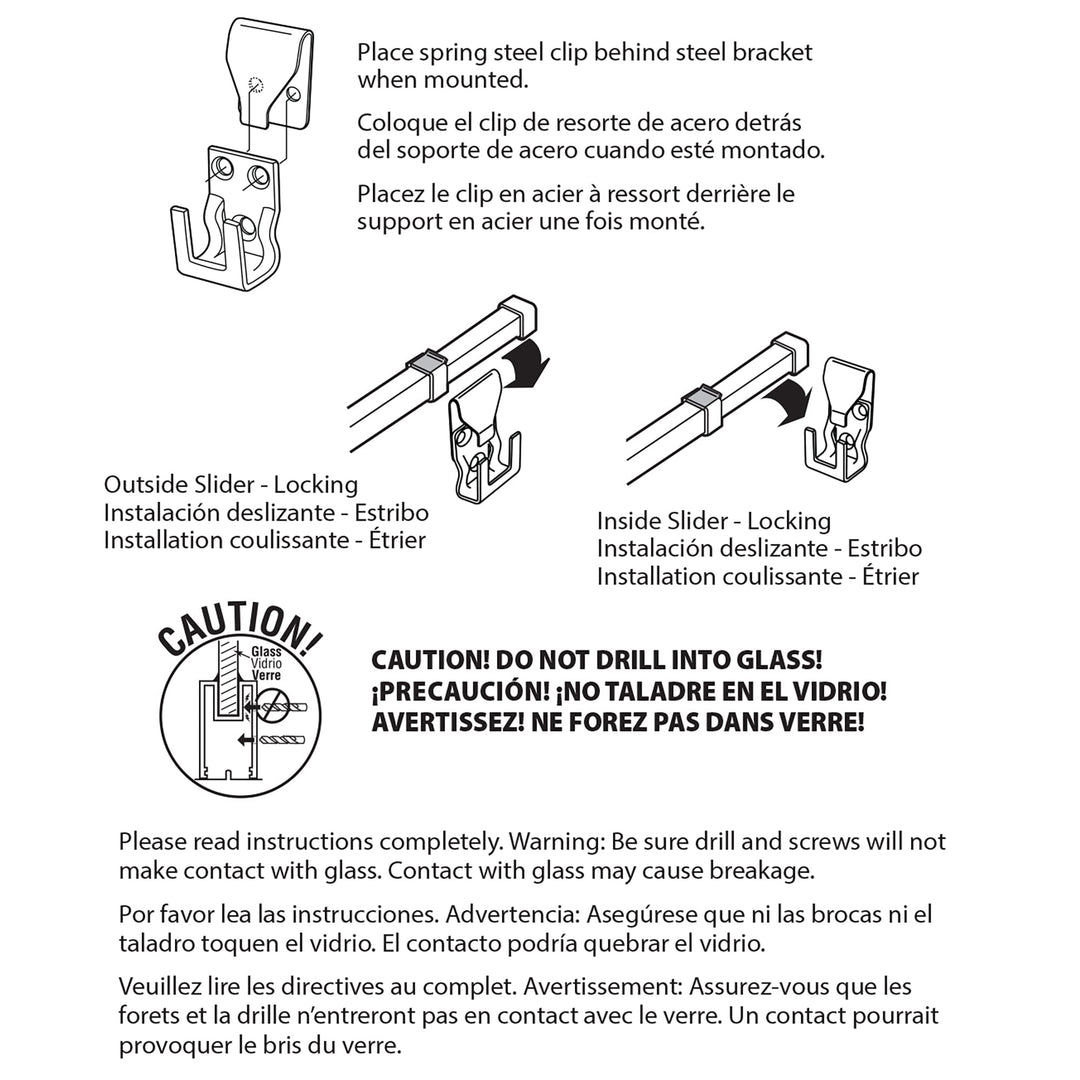 Place spring steel clip behind steel bracket when mounted.

Coloque el clip de resorte de acero detrás del soporte de acero cuando esté montado.

Placez le clip en acier à ressort derrière le support en acier une fois monté.

Outside Slider - Locking
Instalación deslizante - Estribo
Installation coulissante - Étrier

Inside Slider - Locking
Instalación deslizante - Estribo
Installation coulissante - Étrier

CAUTION!

Glass
Vidrio
Verre

CAUTION! DO NOT DRILL INTO GLASS!
¡PRECAUCIÓN! ¡NO TALADRE EN EL VIDRIO!
AVERTISSEZ! NE FOREZ PAS DANS VERRE!

Please read instructions completely. Warning: Be sure drill and screws will not make contact with glass. Contact with glass may cause breakage.

Por favor lea las instrucciones. Advertencia: Asegúrese que ni las brocas ni el taladro toquen el vidrio. El contacto podría quebrar el vidrio.

Veuillez lire les directives au complet. Avertissement: Assurez-vous que les forets et la drille n'entreront pas en contact avec le verre. Un contact pourrait provoquer le bris du verre.