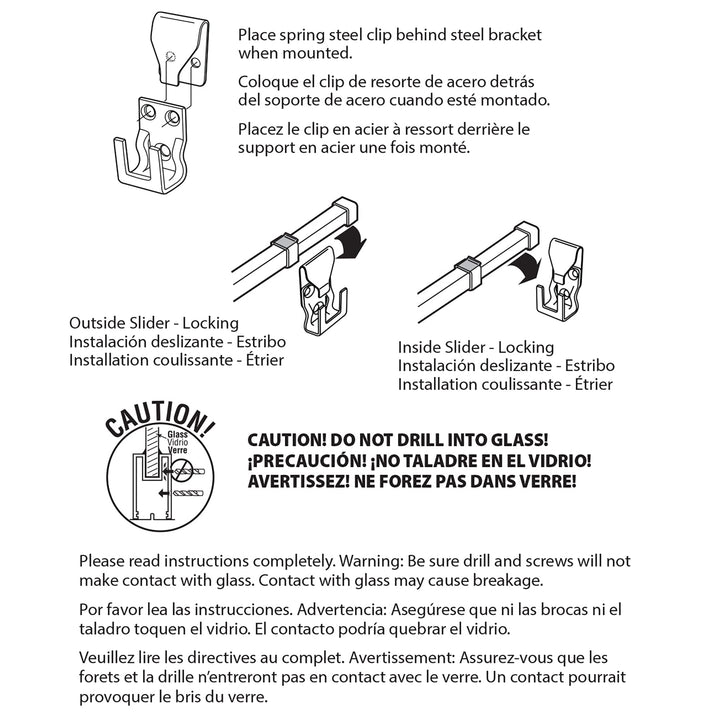 Place spring steel clip behind steel bracket when mounted.

Coloque el clip de resorte de acero detrás del soporte de acero cuando esté montado.

Placez le clip en acier à ressort derrière le support en acier une fois monté.

Outside Slider - Locking
Instalación deslizante - Estribo
Installation coulissante - Étrier

Inside Slider - Locking
Instalación deslizante - Estribo
Installation coulissante - Étrier

CAUTION!

Glass
Vidrio
Verre

CAUTION! DO NOT DRILL INTO GLASS!
¡PRECAUCIÓN! ¡NO TALADRE EN EL VIDRIO!
AVERTISSEZ! NE FOREZ PAS DANS VERRE!

Please read instructions completely. Warning: Be sure drill and screws will not make contact with glass. Contact with glass may cause breakage.

Por favor lea las instrucciones. Advertencia: Asegúrese que ni las brocas ni el taladro toquen el vidrio. El contacto podría quebrar el vidrio.

Veuillez lire les directives au complet. Avertissement: Assurez-vous que les forets et la drille n'entreront pas en contact avec le verre. Un contact pourrait provoquer le bris du verre.