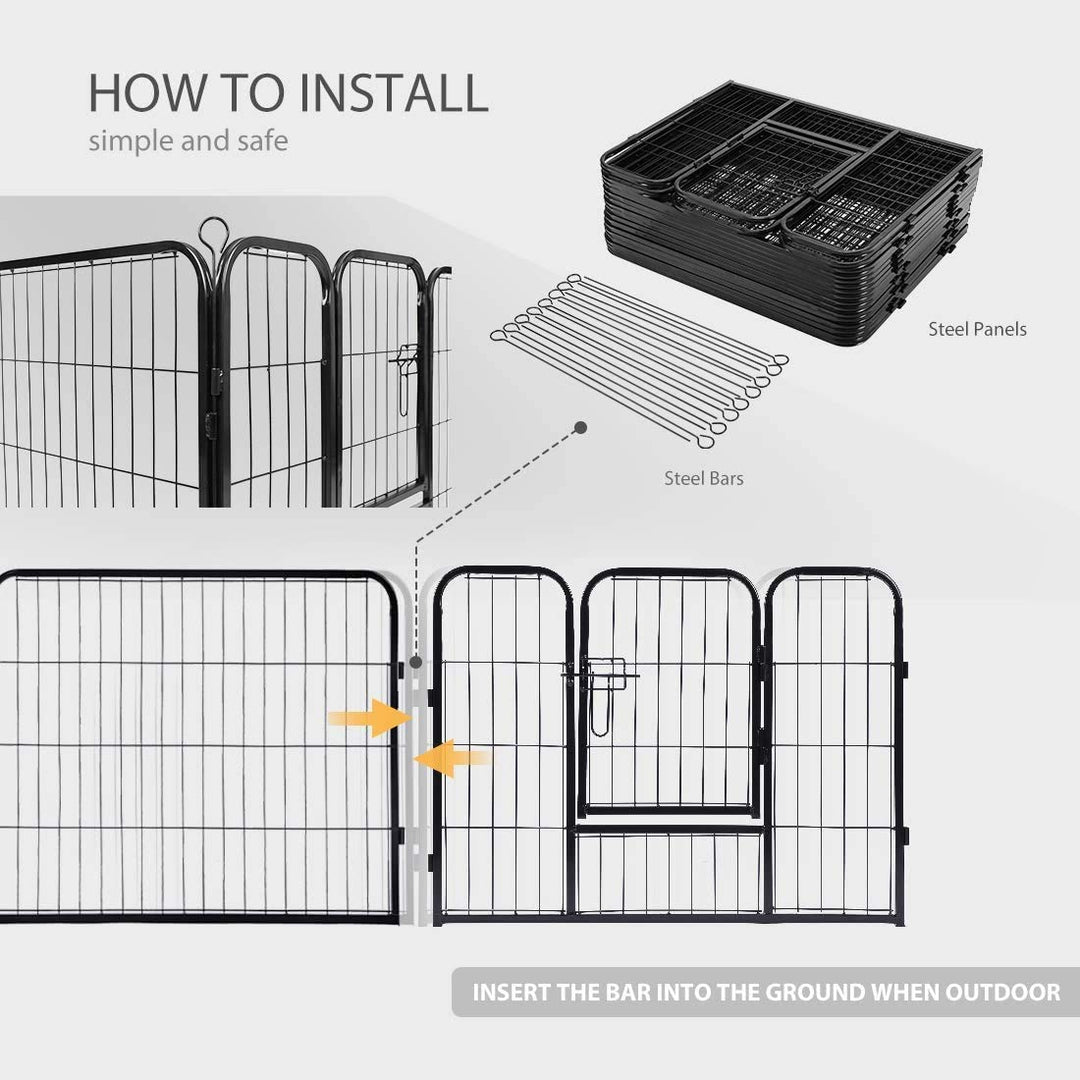 HOW TO INSTALL
simple and safe

Steel Panels

Steel Bars

INSERT THE BAR INTO THE GROUND WHEN OUTDOOR