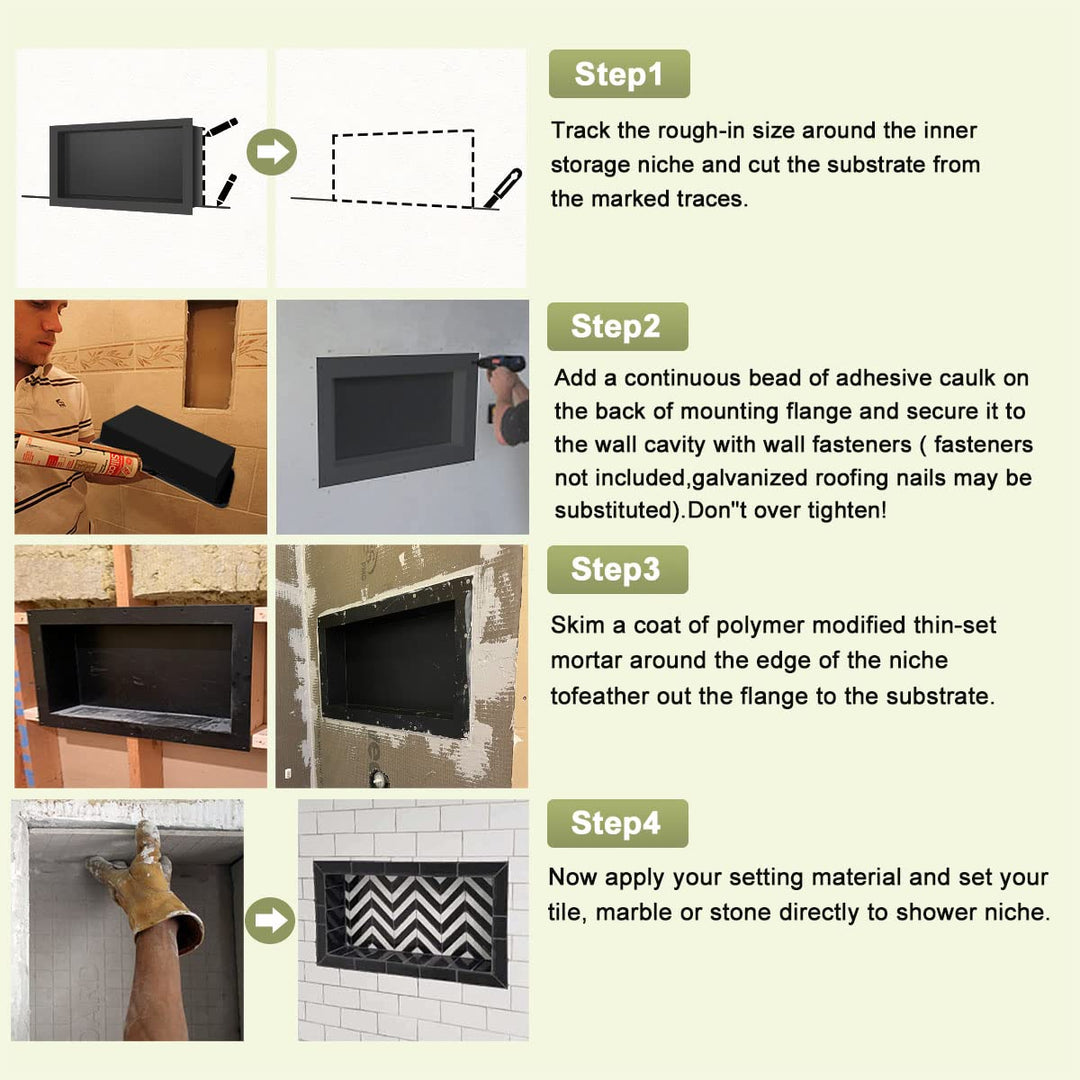 Step1

Track the rough-in size around the inner storage niche and cut the substrate from the marked traces.

Step2

Add a continuous bead of adhesive caulk on the back of mounting flange and secure it to the wall cavity with wall fasteners ( fasteners not included,galvanized roofing nails may be substituted).Don"t over tighten!

Step3

Skim a coat of polymer modified thin-set mortar around the edge of the niche tofeather out the flange to the substrate.

Step4

Now apply your setting material and set your tile, marble or stone directly to shower niche.