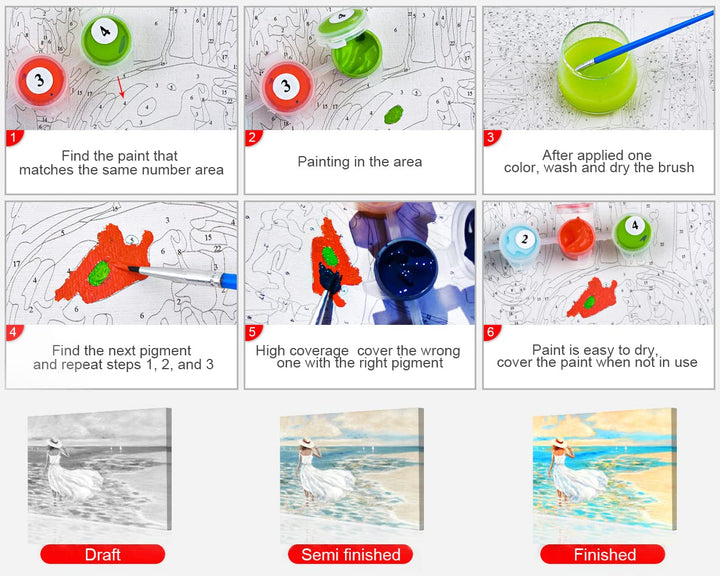 1
Find the paint that matches the same number area

2
Painting in the area

3
After applied one color, wash and dry the brush

4
Find the next pigment and repeat steps 1, 2, and 3

5
High coverage cover the wrong one with the right pigment

6
Paint is easy to dry, cover the paint when not in use

Draft

Semi finished

Finished