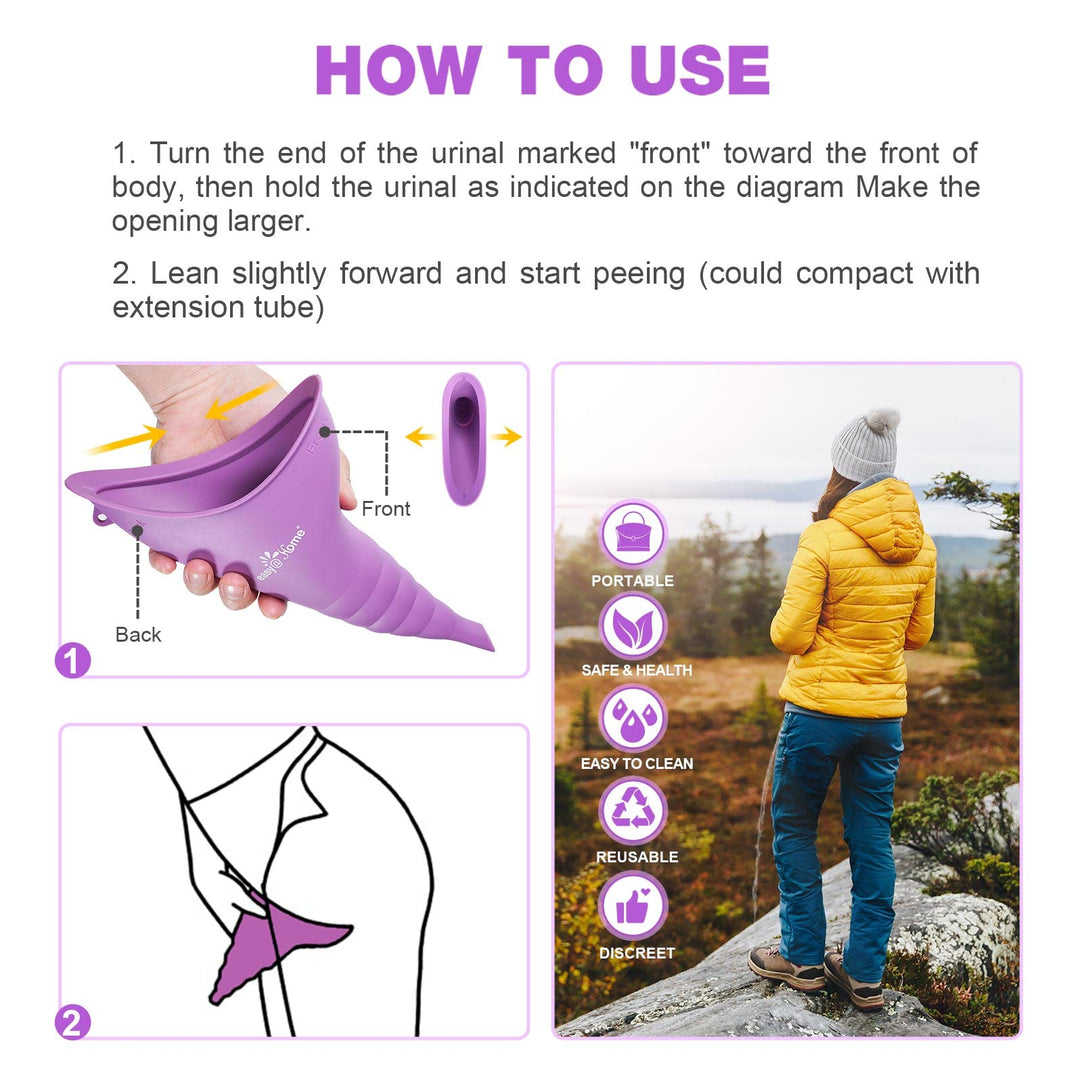 HOW TO USE

1. Turn the end of the urinal marked "front" toward the front of body, then hold the urinal as indicated on the diagram Make the opening larger.

2. Lean slightly forward and start peeing (could compact with extension tube)

Front

easy@Home

Back

1

2

PORTABLE

SAFE & HEALTH

EASY TO CLEAN

REUSABLE

DISCREET