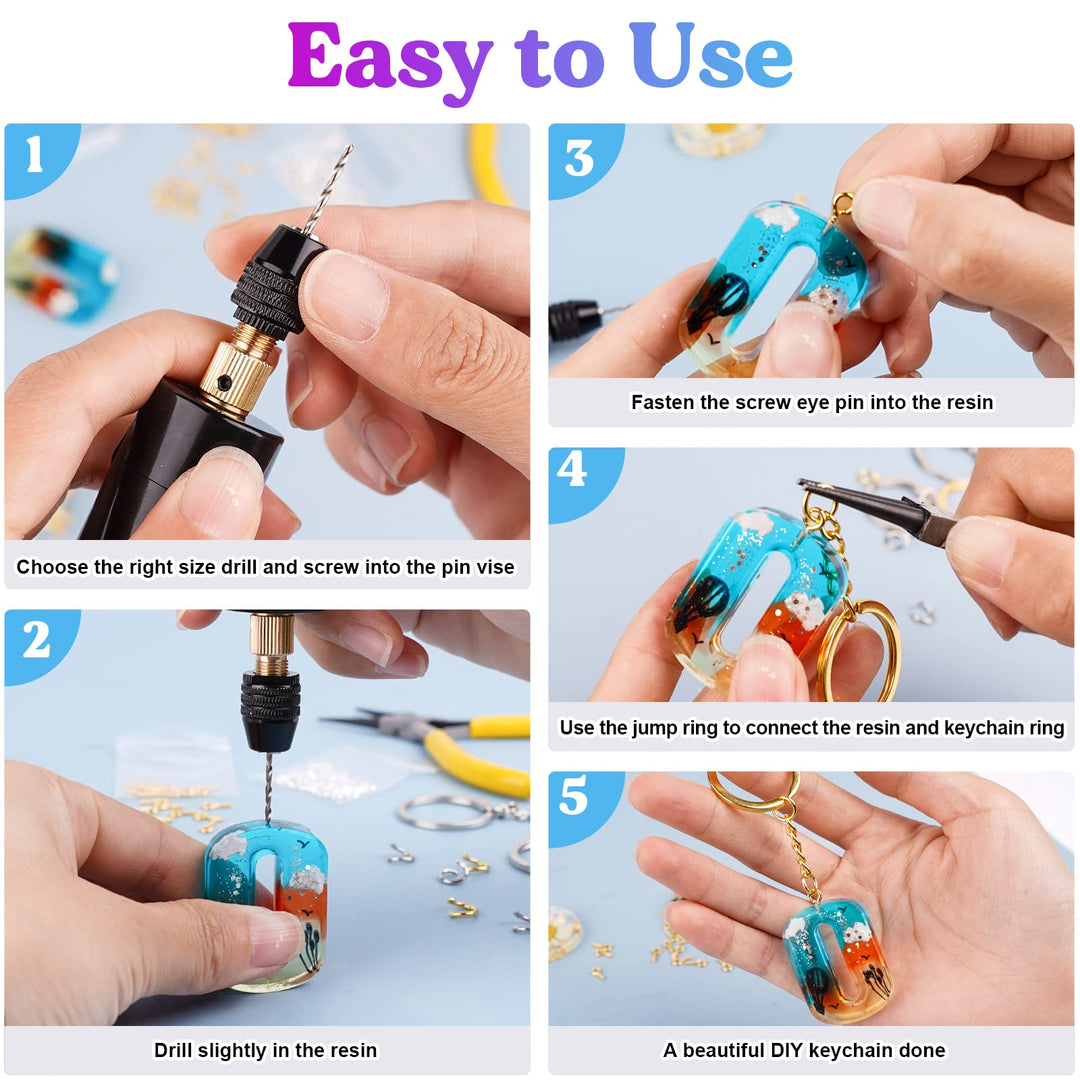 Easy to Use

1

Choose the right size drill and screw into the pin vise

2

Drill slightly in the resin

3

Fasten the screw eye pin into the resin

4

Use the jump ring to connect the resin and keychain ring

5

A beautiful DIY keychain done