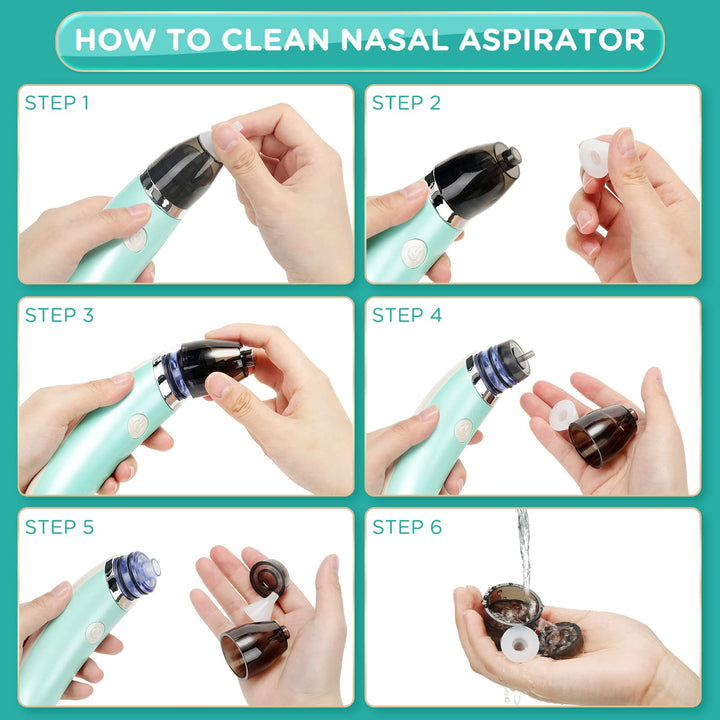 HOW TO CLEAN NASAL ASPIRATOR

STEP 1

STEP 2

STEP 3

STEP 4

STEP 5

STEP 6