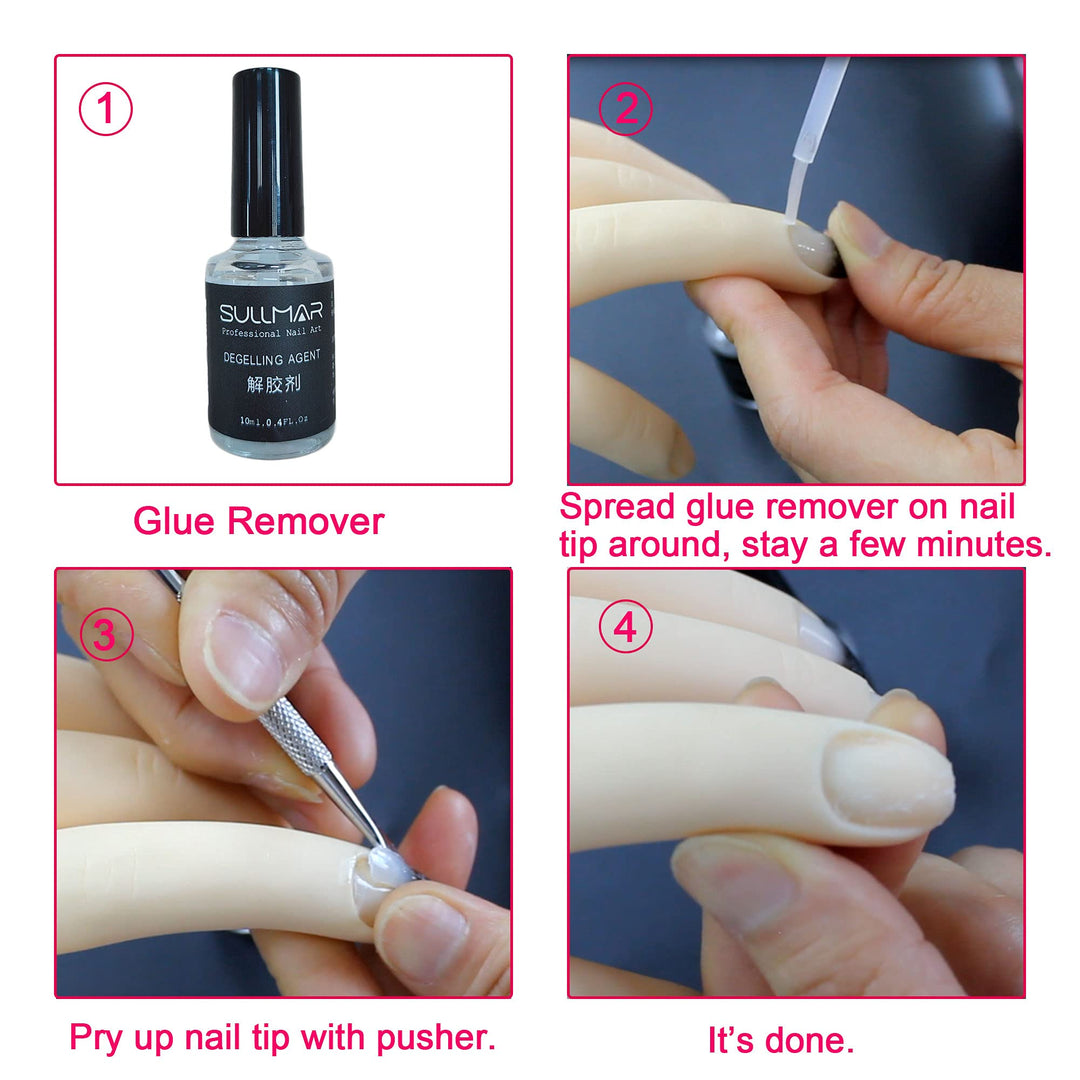 ①

SULLMAR
Professional Nail Art
DEGELLING AGENT
解胶剂
10ml.0.4FL.Oz

Glue Remover

②

Spread glue remover on nail tip around, stay a few minutes.

③

Pry up nail tip with pusher.

④

It's done.