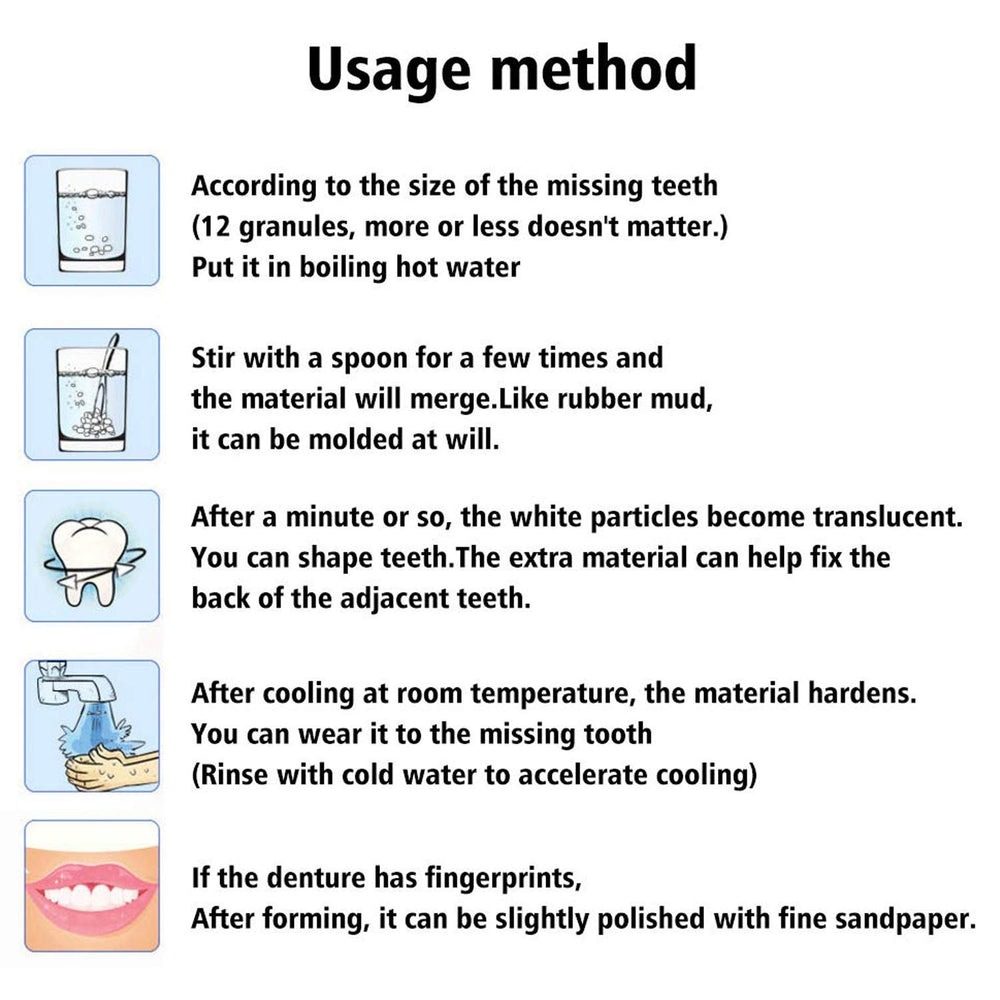 Usage method

According to the size of the missing teeth (12 granules, more or less doesn't matter.) Put it in boiling hot water

Stir with a spoon for a few times and the material will merge.Like rubber mud, it can be molded at will.

After a minute or so, the white particles become translucent. You can shape teeth.The extra material can help fix the back of the adjacent teeth.

After cooling at room temperature, the material hardens. You can wear it to the missing tooth (Rinse with cold water to accelerate cooling)

If the denture has fingerprints, After forming, it can be slightly polished with fine sandpaper.