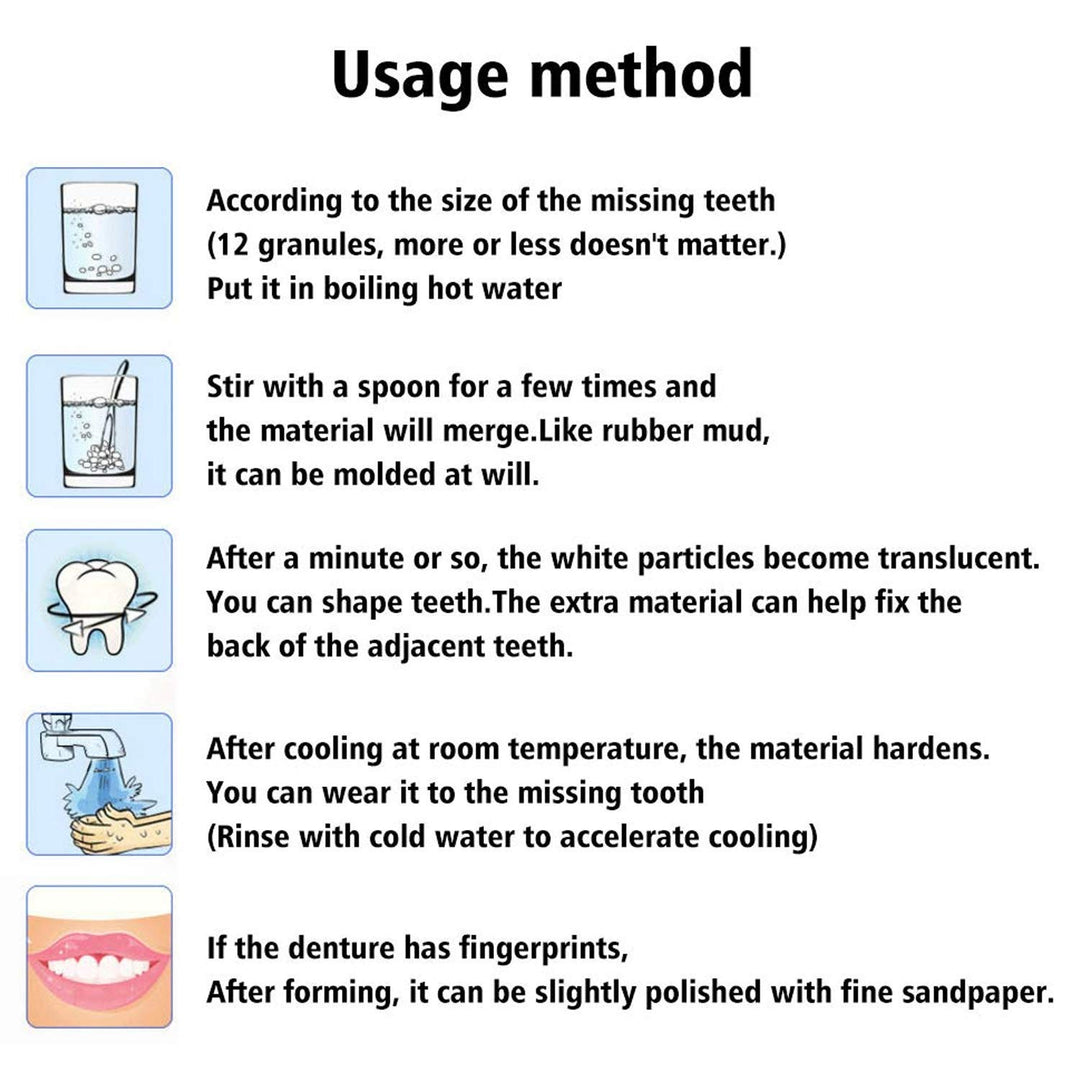 Usage method

According to the size of the missing teeth (12 granules, more or less doesn't matter.) Put it in boiling hot water

Stir with a spoon for a few times and the material will merge.Like rubber mud, it can be molded at will.

After a minute or so, the white particles become translucent. You can shape teeth.The extra material can help fix the back of the adjacent teeth.

After cooling at room temperature, the material hardens. You can wear it to the missing tooth (Rinse with cold water to accelerate cooling)

If the denture has fingerprints, After forming, it can be slightly polished with fine sandpaper.