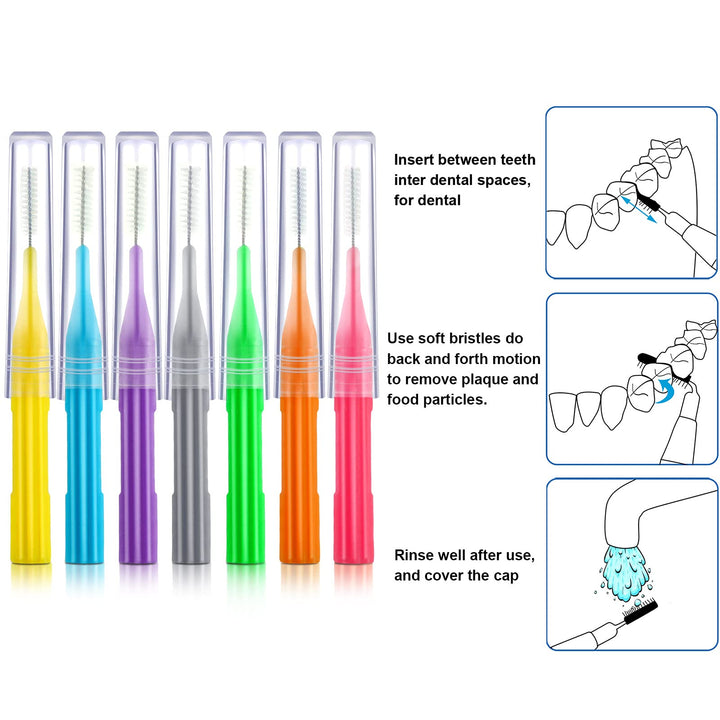 Insert between teeth inter dental spaces, for dental

Use soft bristles do back and forth motion to remove plaque and food particles.

Rinse well after use, and cover the cap