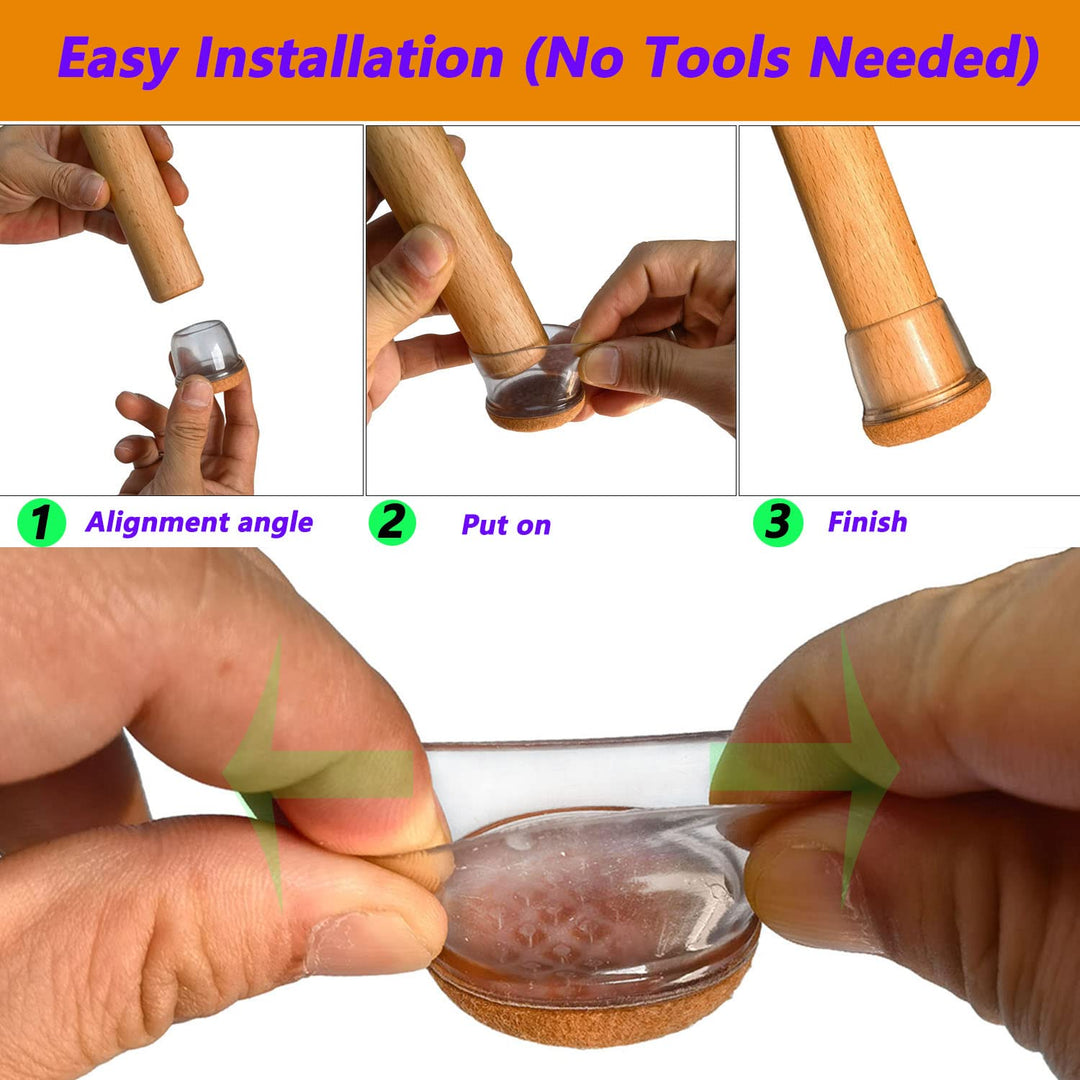 Easy Installation (No Tools Needed)

1 Alignment angle

2 Put on

3 Finish