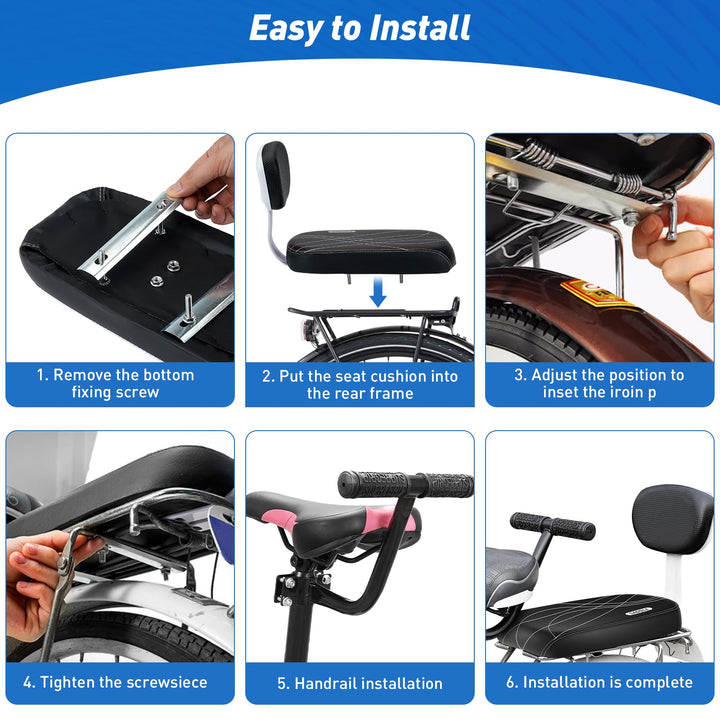 Easy to Install

1. Remove the bottom fixing screw

2. Put the seat cushion into the rear frame

3. Adjust the position to inset the iroin p

4. Tighten the screwsiece

5. Handrail installation

6. Installation is complete