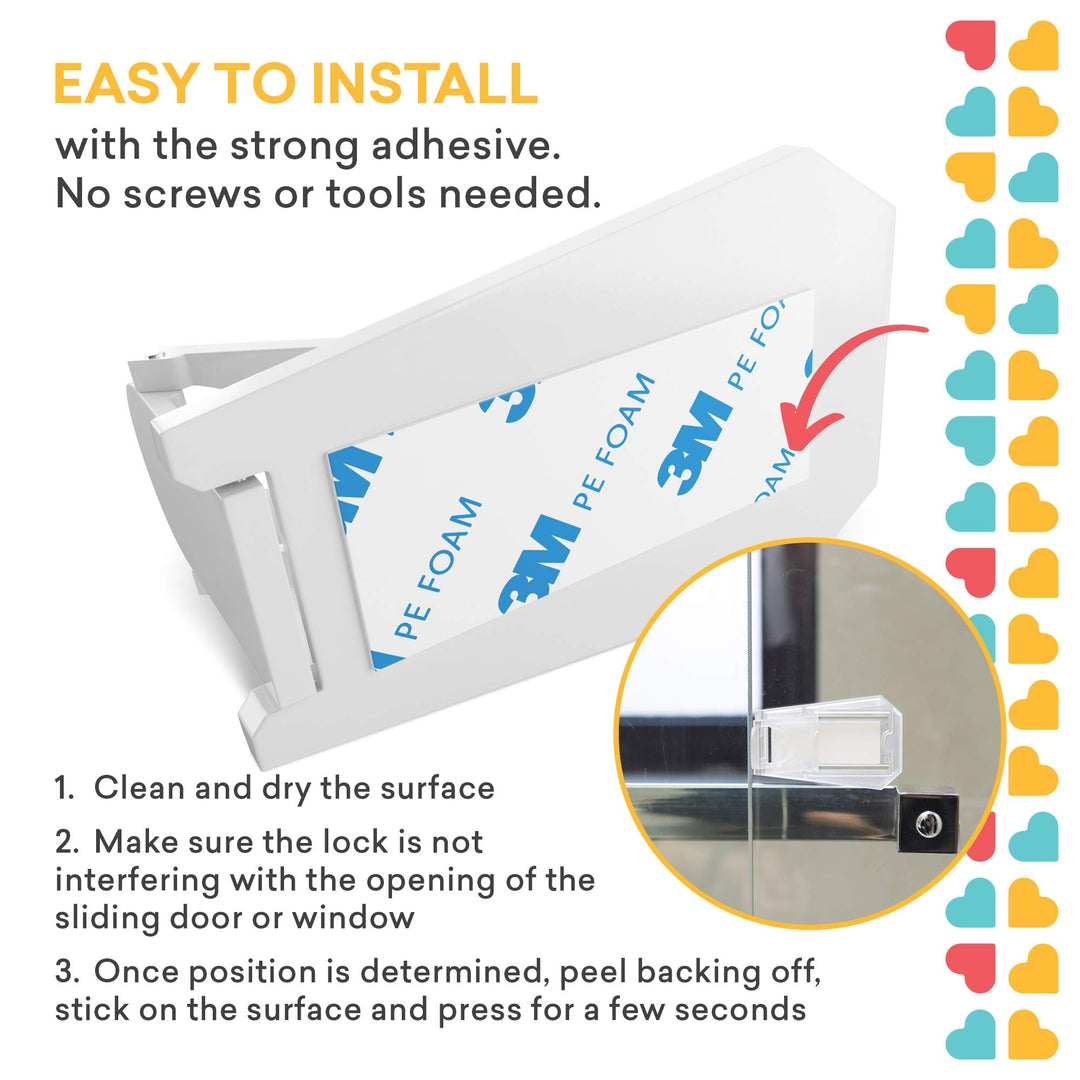 EASY TO INSTALL

with the strong adhesive. No screws or tools needed.

3M PE FOAM

3M PE FOAM

3M PE FOAM

1. Clean and dry the surface

2. Make sure the lock is not interfering with the opening of the sliding door or window

3. Once position is determined, peel backing off, stick on the surface and press for a few seconds