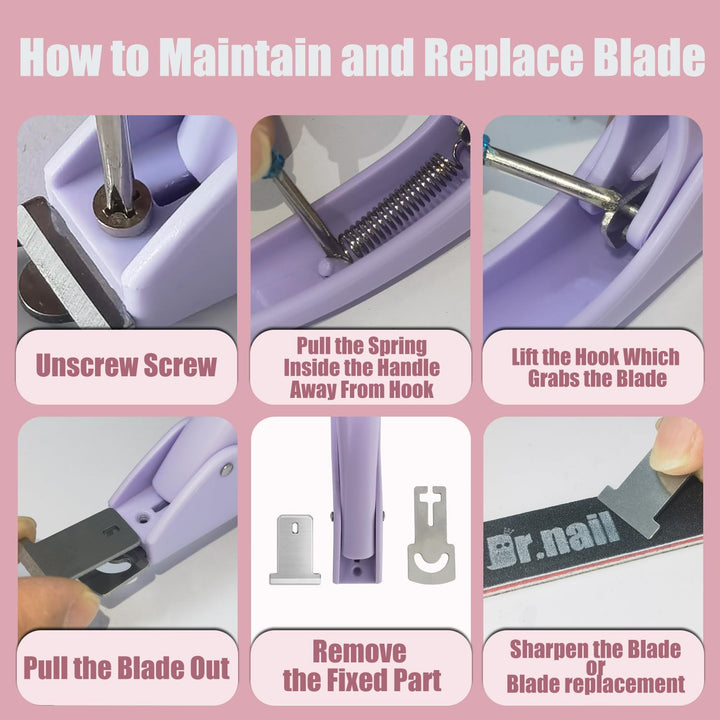 How to Maintain and Replace Blade

Unscrew Screw

Pull the Spring Inside the Handle Away From Hook

Lift the Hook Which Grabs the Blade

Pull the Blade Out

Remove the Fixed Part

Dr.nail

Sharpen the Blade or Blade replacement