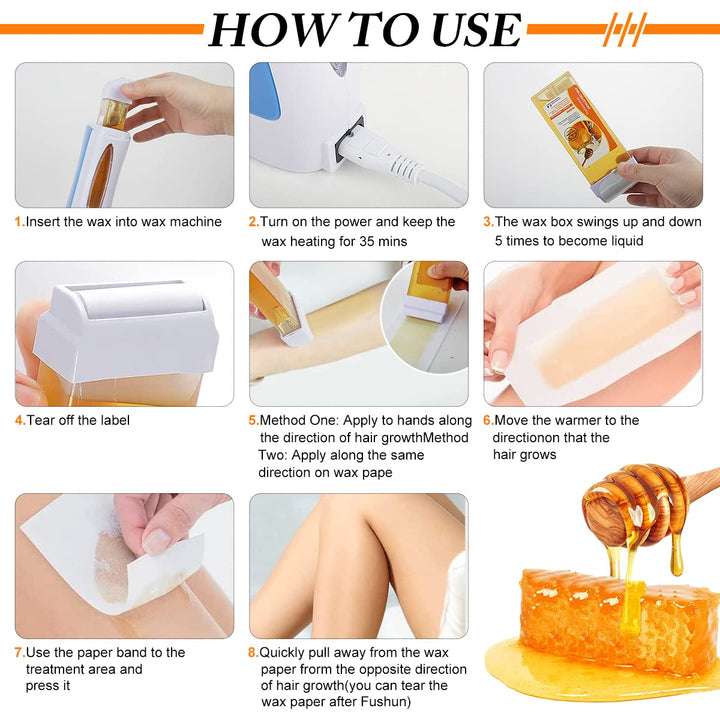 HOW TO USE

1.Insert the wax into wax machine

2.Turn on the power and keep the wax heating for 35 mins

3.The wax box swings up and down 5 times to become liquid

4.Tear off the label

5.Method One: Apply to hands along the direction of hair growthMethod Two: Apply along the same direction on wax pape

6.Move the warmer to the directionon that the hair grows

7.Use the paper band to the treatment area and press it

8.Quickly pull away from the wax paper frorm the opposite direction of hair growth(you can tear the wax paper after Fushun)