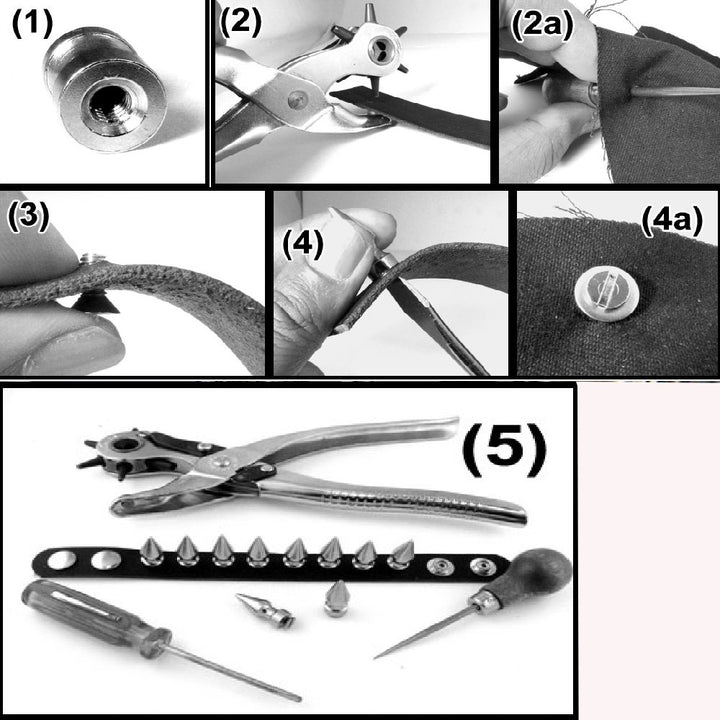 (1)

(2)

(2a)

(3)

(4)

(4a)

(5)