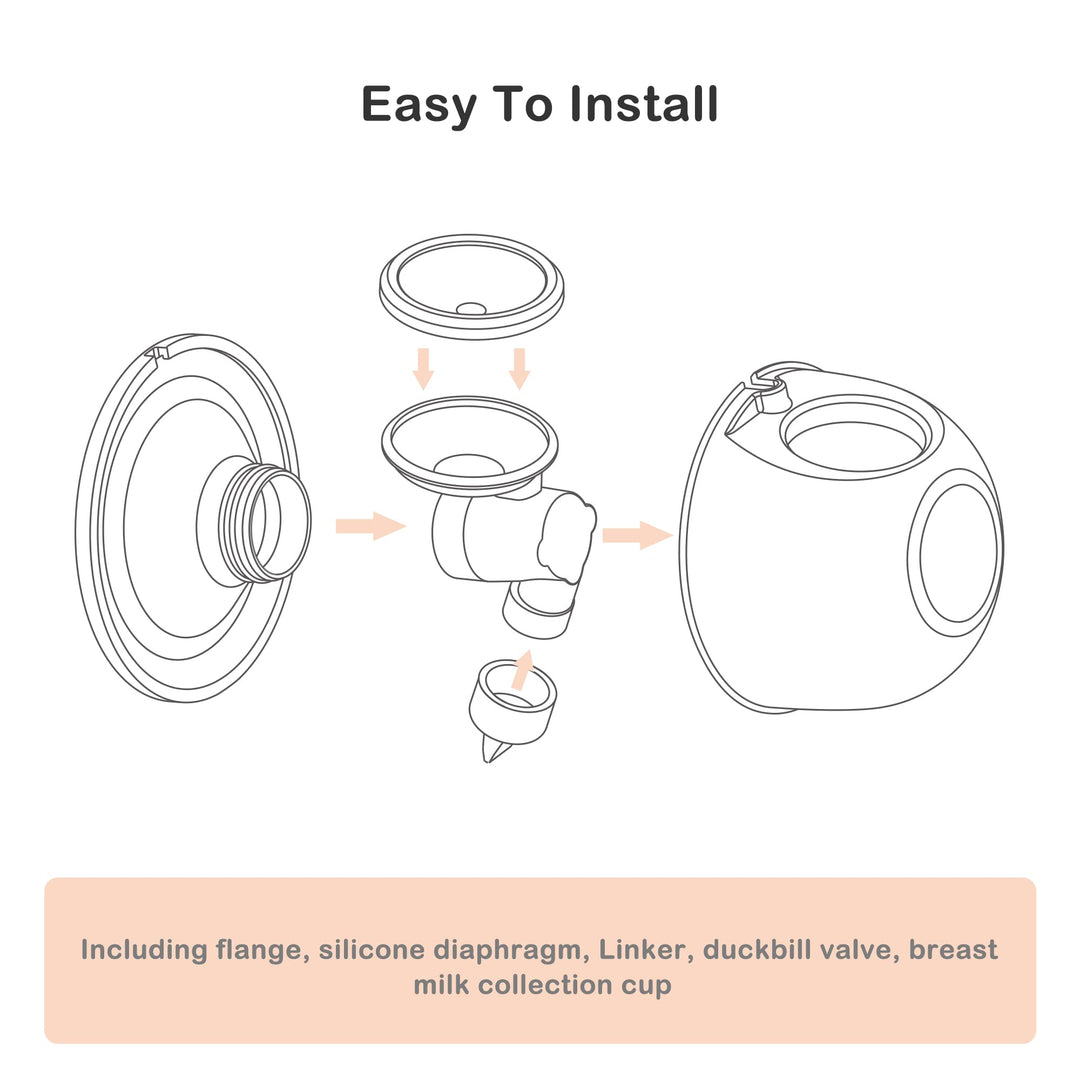 Easy To Install

Including flange, silicone diaphragm, Linker, duckbill valve, breast milk collection cup