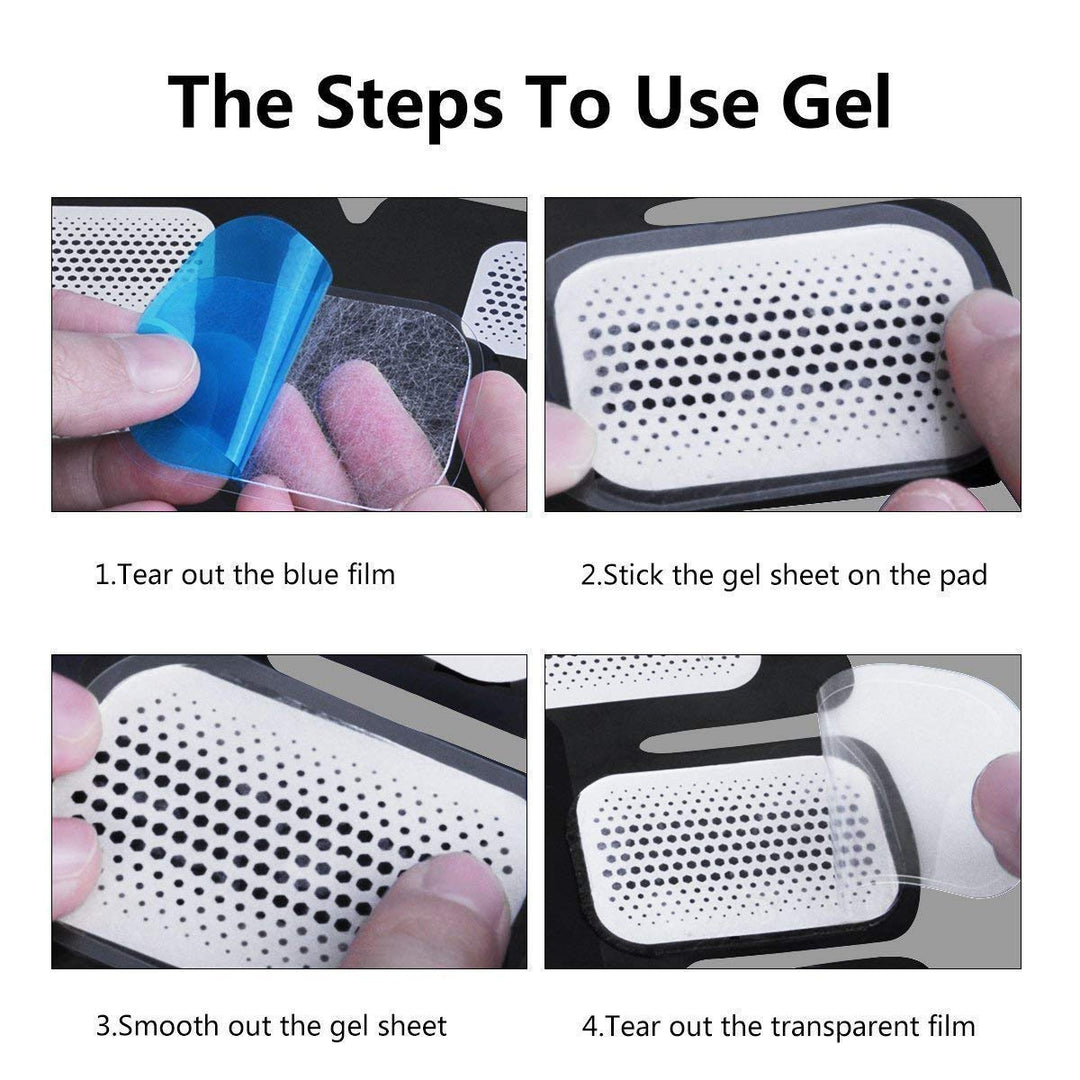 The Steps To Use Gel

1.Tear out the blue film

2.Stick the gel sheet on the pad

3.Smooth out the gel sheet

4.Tear out the transparent film