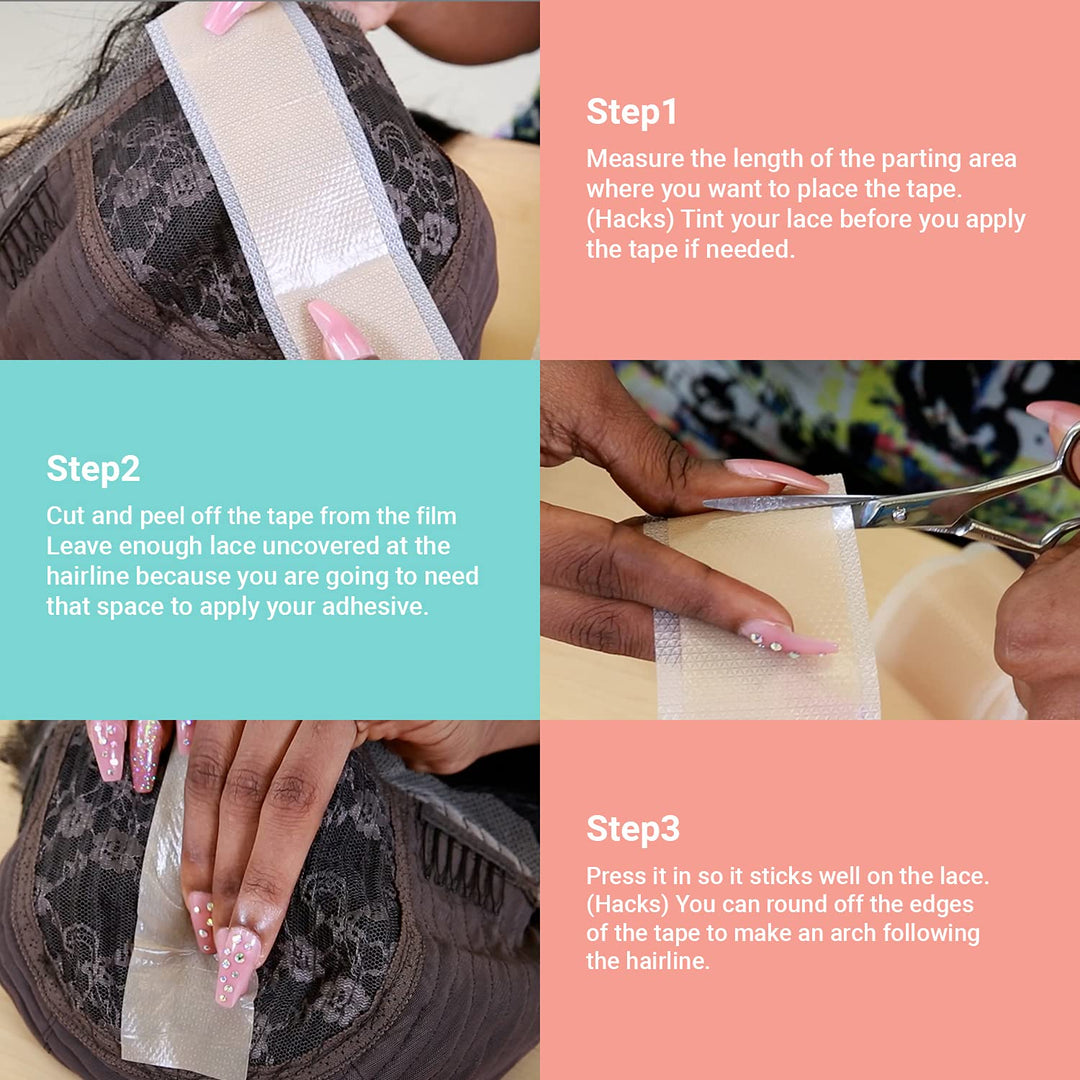 Step1

Measure the length of the parting area where you want to place the tape. (Hacks) Tint your lace before you apply the tape if needed.

Step2

Cut and peel off the tape from the film Leave enough lace uncovered at the hairline because you are going to need that space to apply your adhesive.

Step3

Press it in so it sticks well on the lace. (Hacks) You can round off the edges of the tape to make an arch following the hairline.