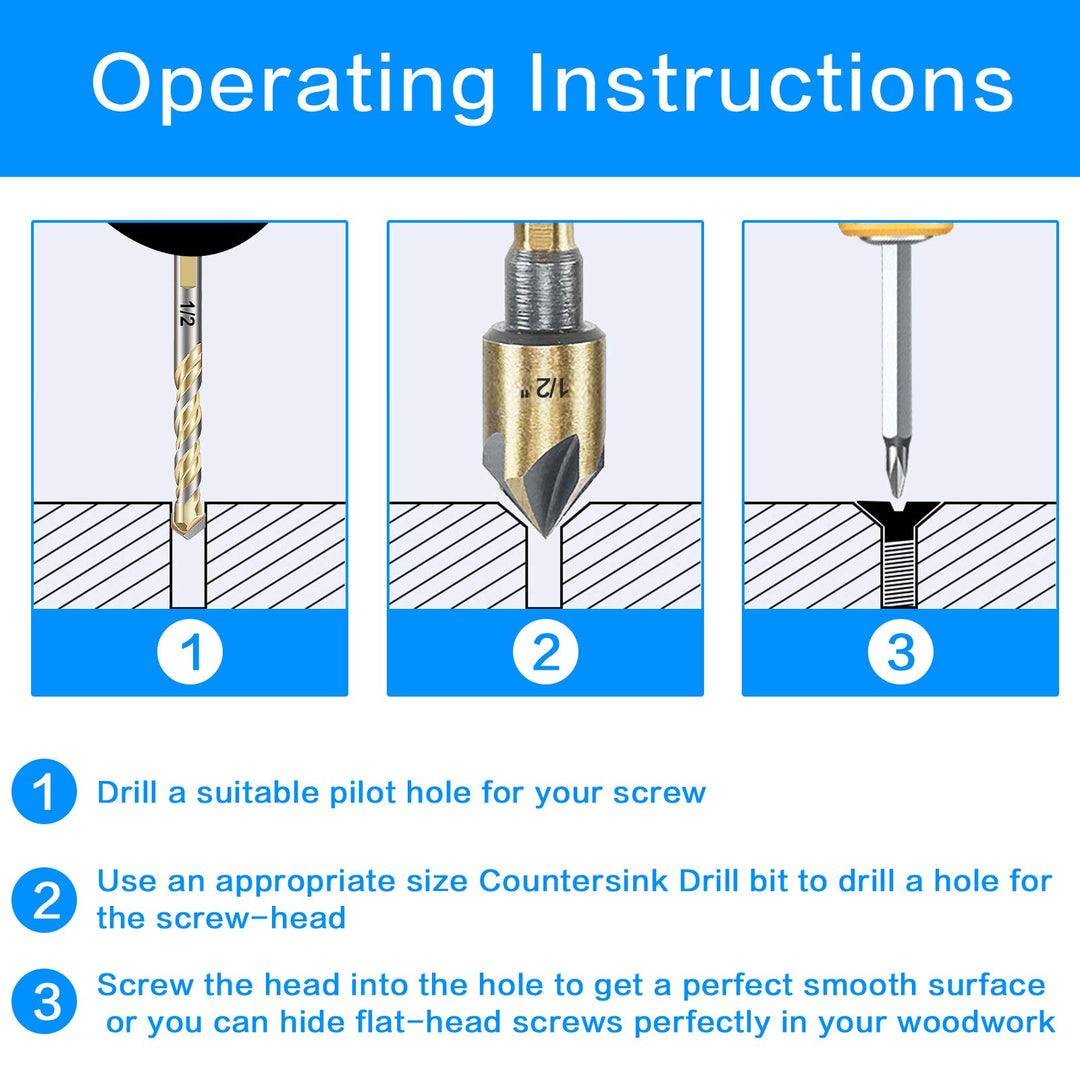 Operating Instructions

1/2

1/2"

1

2

3

1 Drill a suitable pilot hole for your screw

2 Use an appropriate size Countersink Drill bit to drill a hole for the screw-head

3 Screw the head into the hole to get a perfect smooth surface or you can hide flat-head screws perfectly in your woodwork