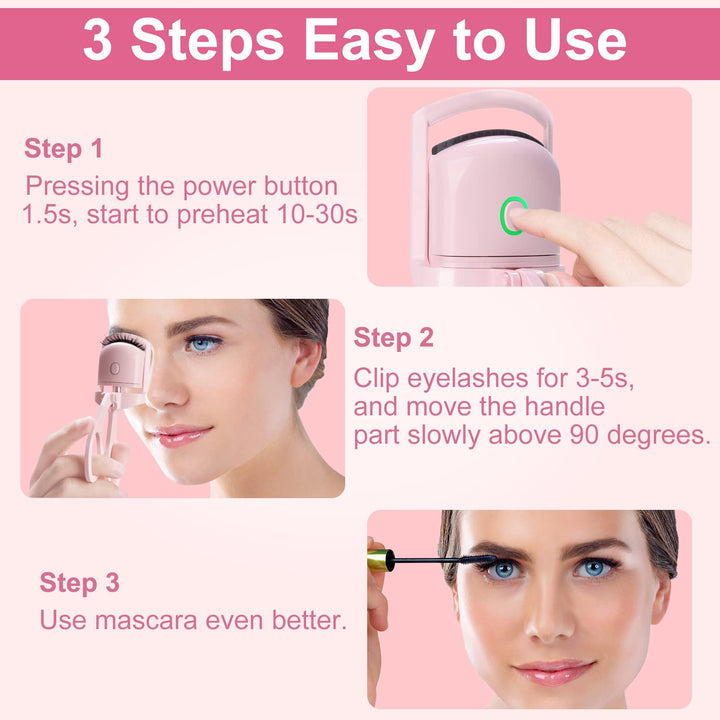 3 Steps Easy to Use

Step 1
Pressing the power button 1.5s, start to preheat 10-30s

Step 2
Clip eyelashes for 3-5s, and move the handle part slowly above 90 degrees.

Step 3
Use mascara even better.