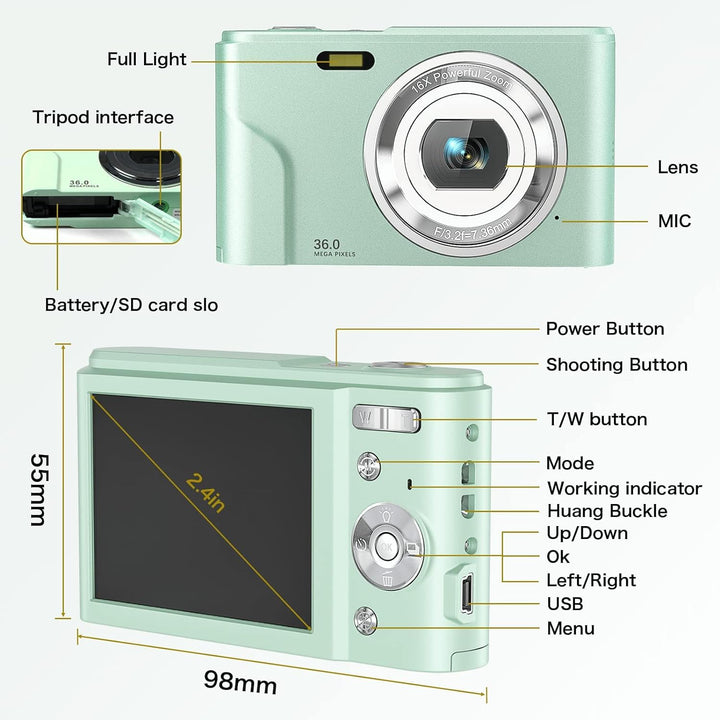 Full Light

Tripod interface

36.0
MEGA PIXELS

Battery/SD card slo

16X Powerful Zoom

F/3.2f=7.36mm

36.0
MEGA PIXELS

Lens

MIC

Power Button

Shooting Button

T/W button

Mode

Working indicator

Huang Buckle

Up/Down

Ok

Left/Right

USB

Menu

W T

OK

2.4in

55mm

98mm