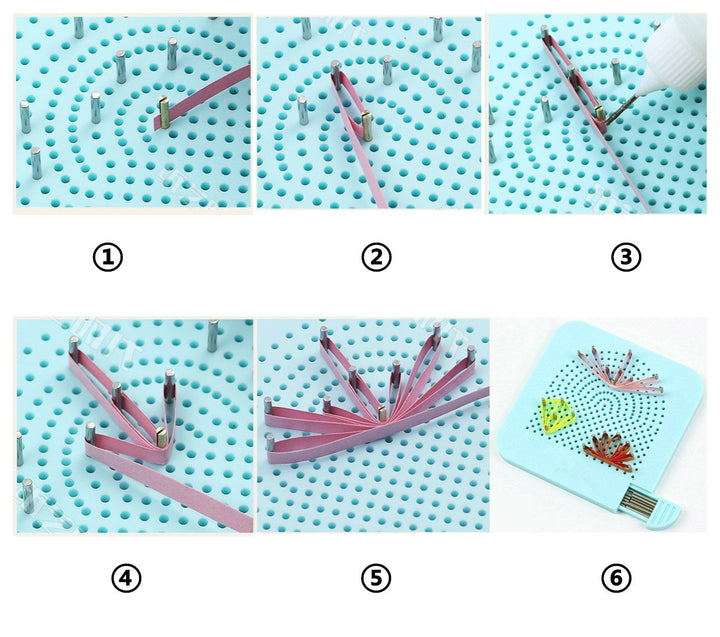 ①

②

③

④

⑤

⑥