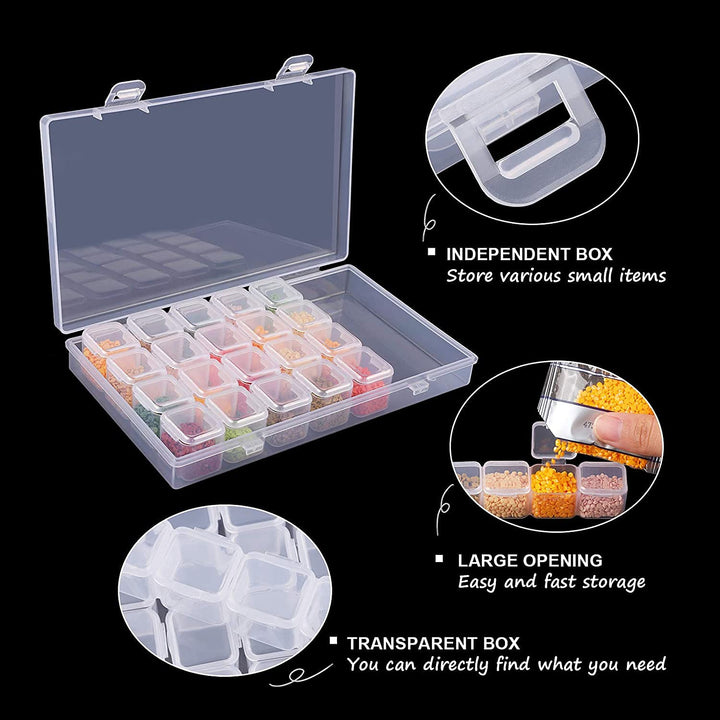 INDEPENDENT BOX
Store various small items

LARGE OPENING
Easy and fast storage

TRANSPARENT BOX
You can directly find what you need