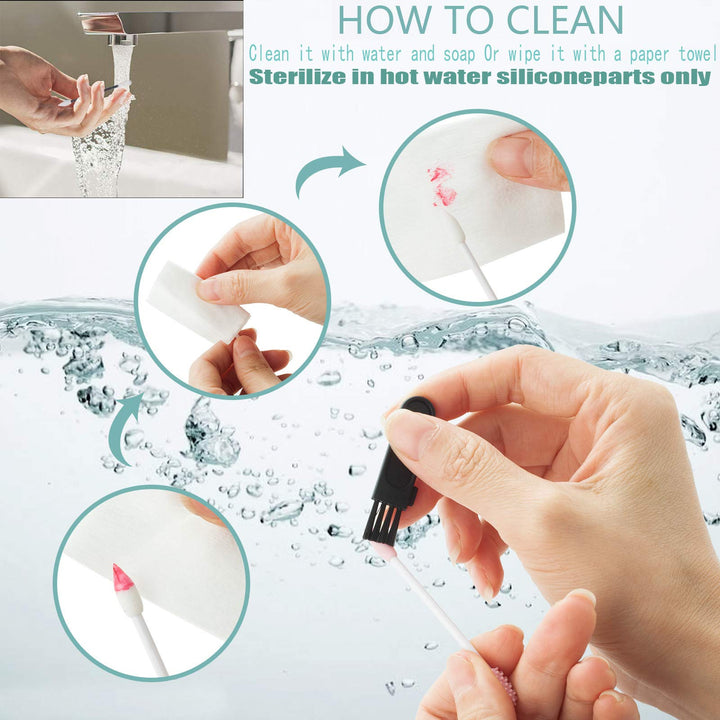 HOW TO CLEAN
Clean it with water and soap Or wipe it with a paper towel
Sterilize in hot water siliconeparts only