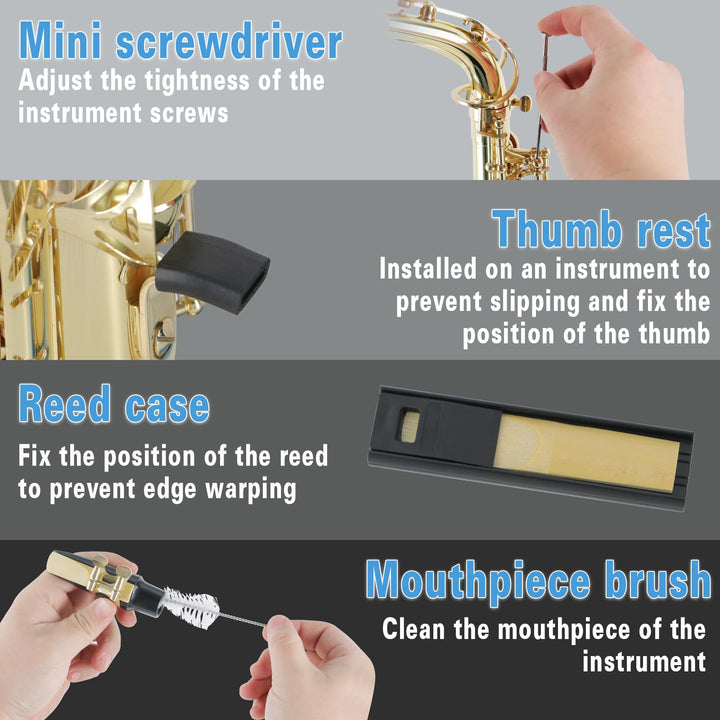 Mini screwdriver
Adjust the tightness of the instrument screws

Thumb rest
Installed on an instrument to prevent slipping and fix the position of the thumb

Reed case
Fix the position of the reed to prevent edge warping

Mouthpiece brush
Clean the mouthpiece of the instrument