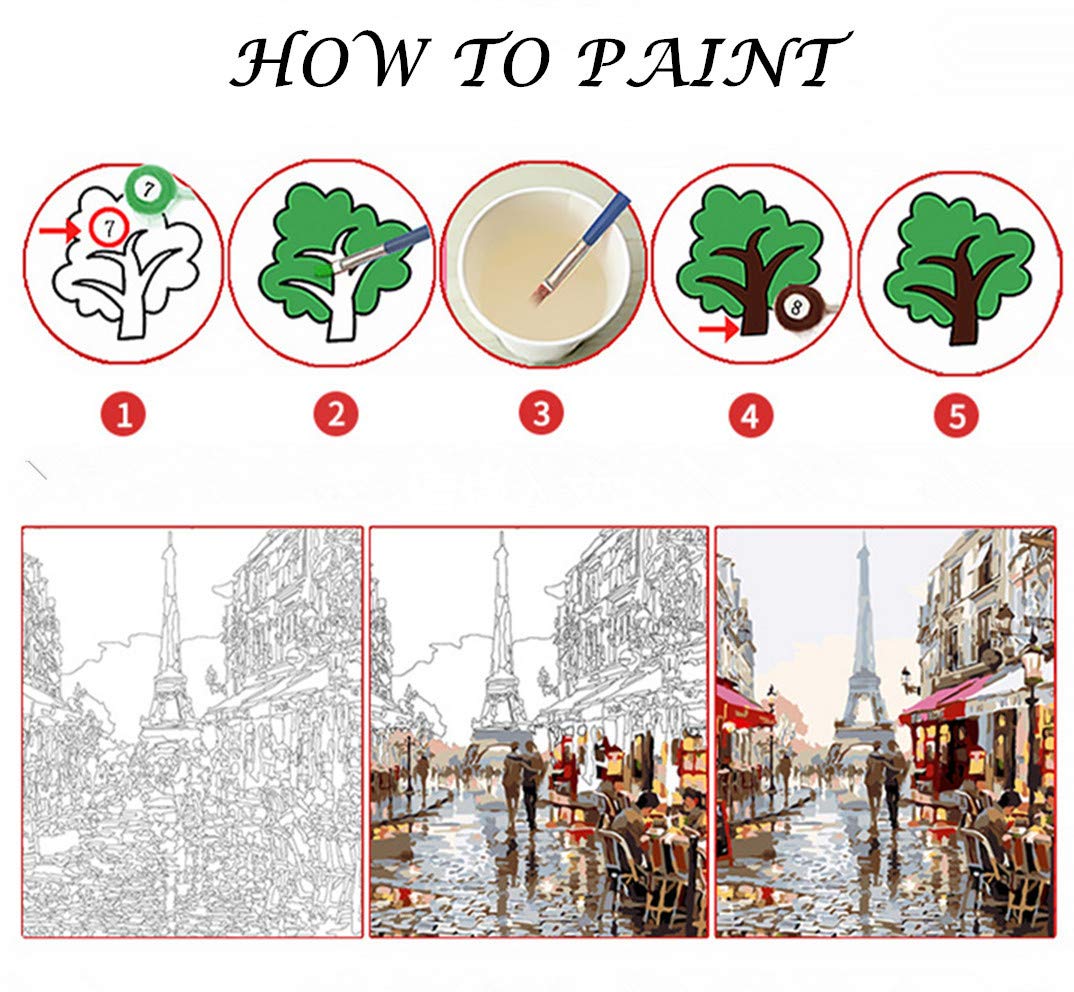 HOW TO PAINT

7

7

8

1

2

3

4

5