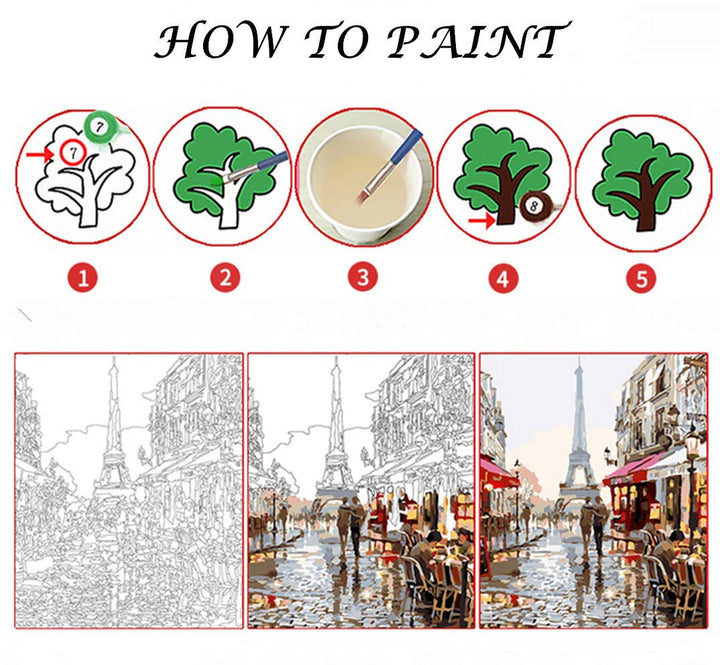 HOW TO PAINT

7

7

8

1

2

3

4

5