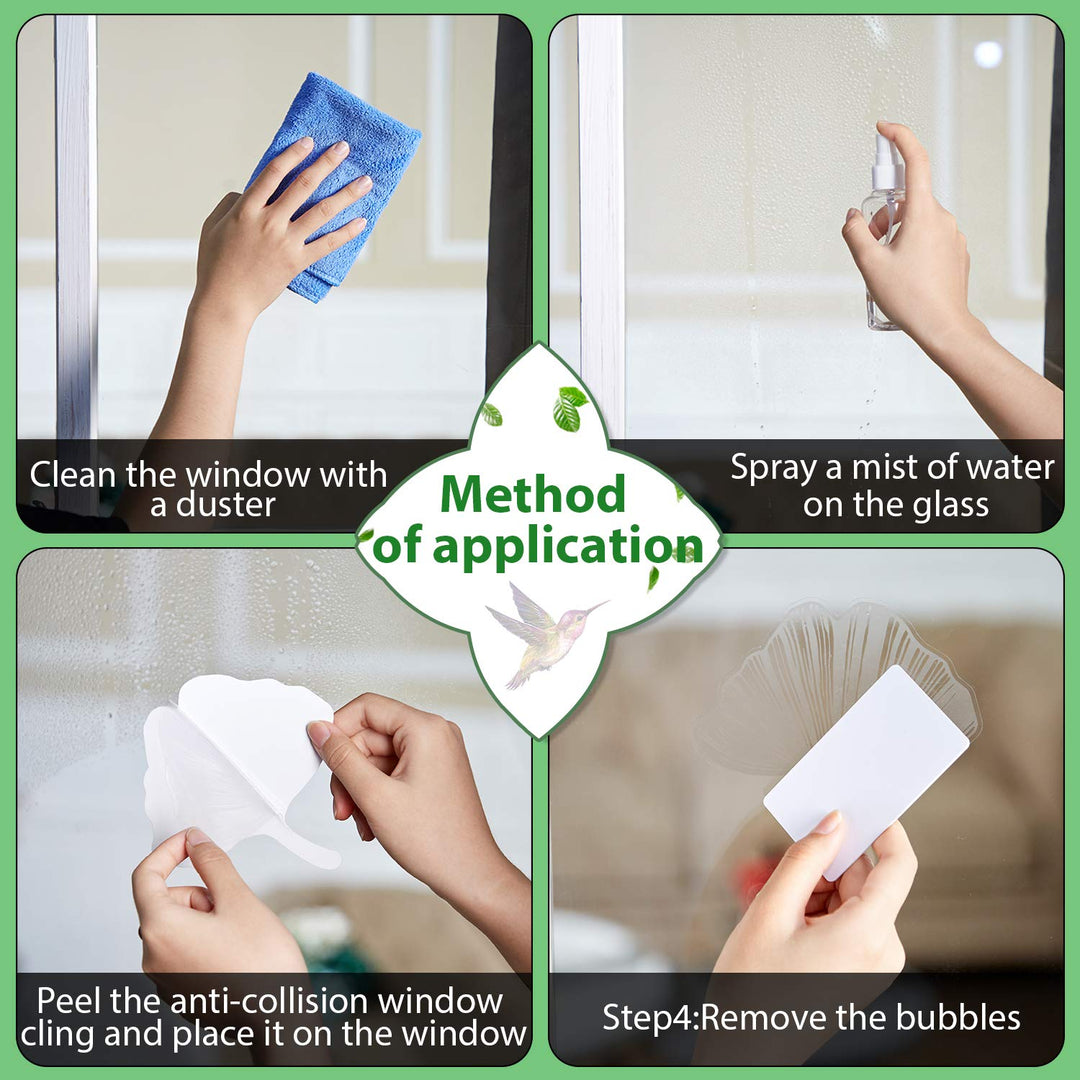 Clean the window with a duster

Spray a mist of water on the glass

Method of application

Peel the anti-collision window cling and place it on the window

Step4:Remove the bubbles