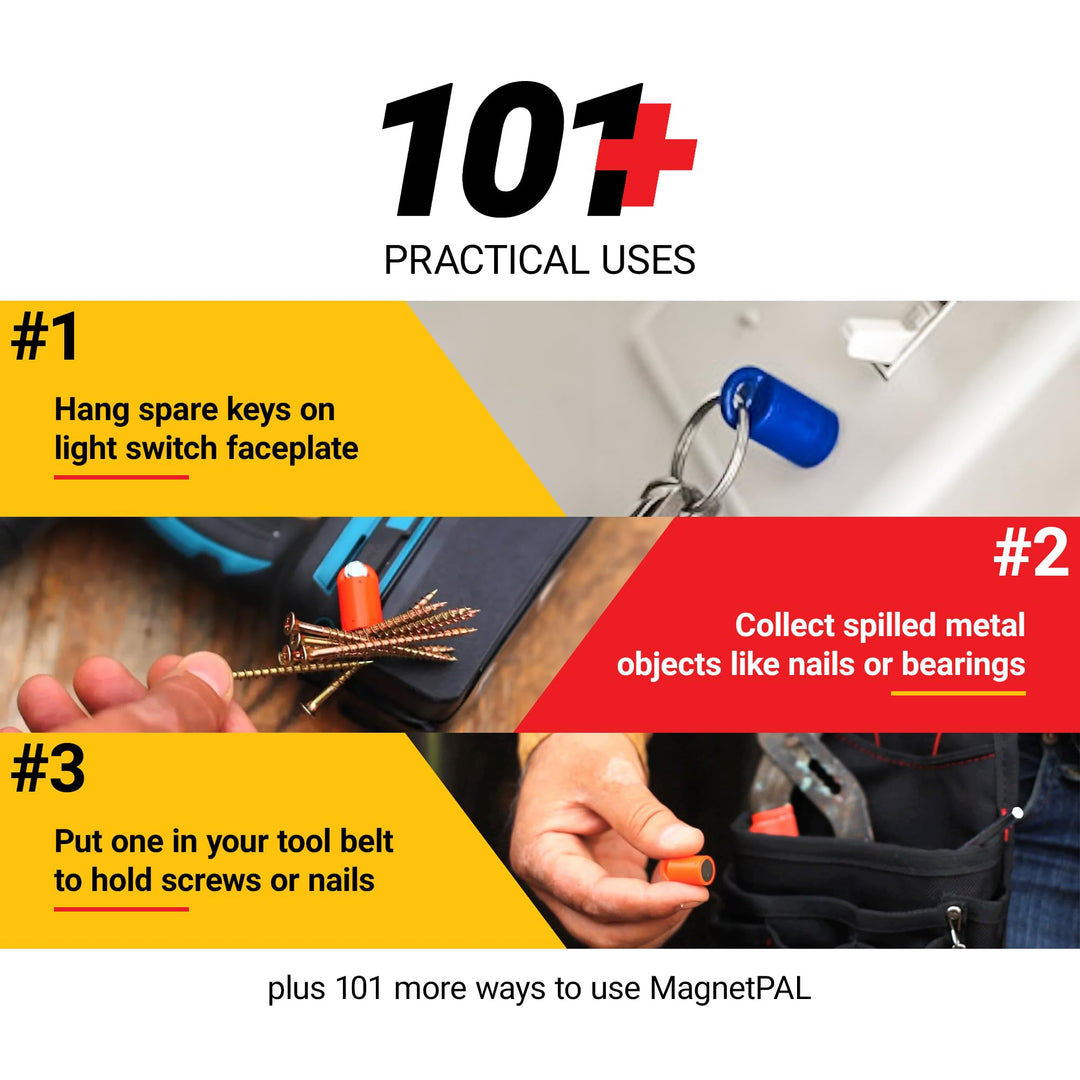 101+

PRACTICAL USES

#1

Hang spare keys on light switch faceplate

#2

Collect spilled metal objects like nails or bearings

#3

Put one in your tool belt to hold screws or nails

plus 101 more ways to use MagnetPAL