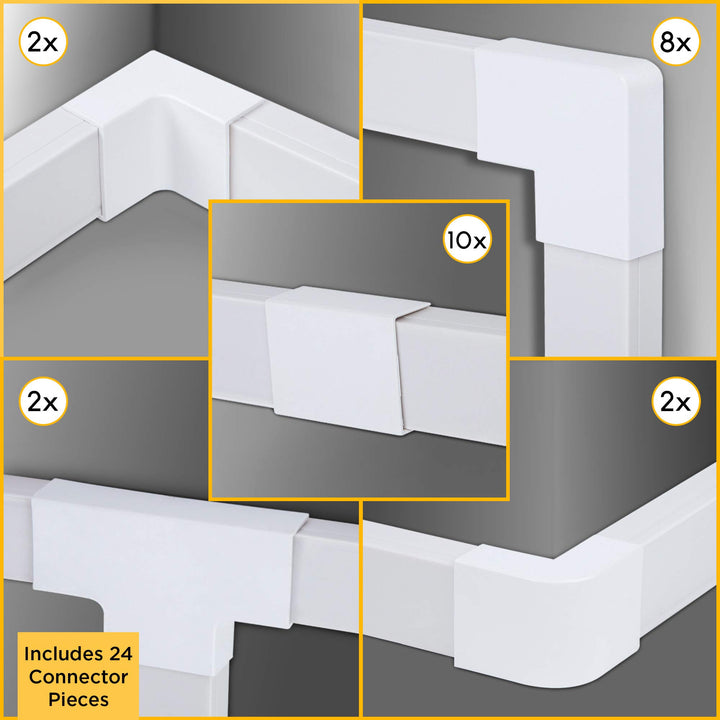 2x

8x

10x

2x

2x

Includes 24 Connector Pieces