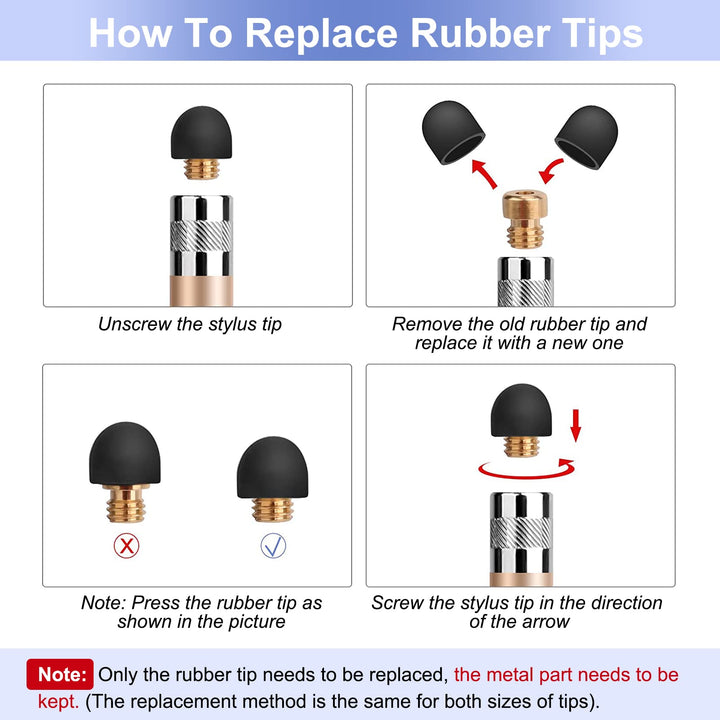 How To Replace Rubber Tips

Unscrew the stylus tip

Remove the old rubber tip and replace it with a new one

Note: Press the rubber tip as shown in the picture

Screw the stylus tip in the direction of the arrow

Note: Only the rubber tip needs to be replaced, the metal part needs to be kept. (The replacement method is the same for both sizes of tips).