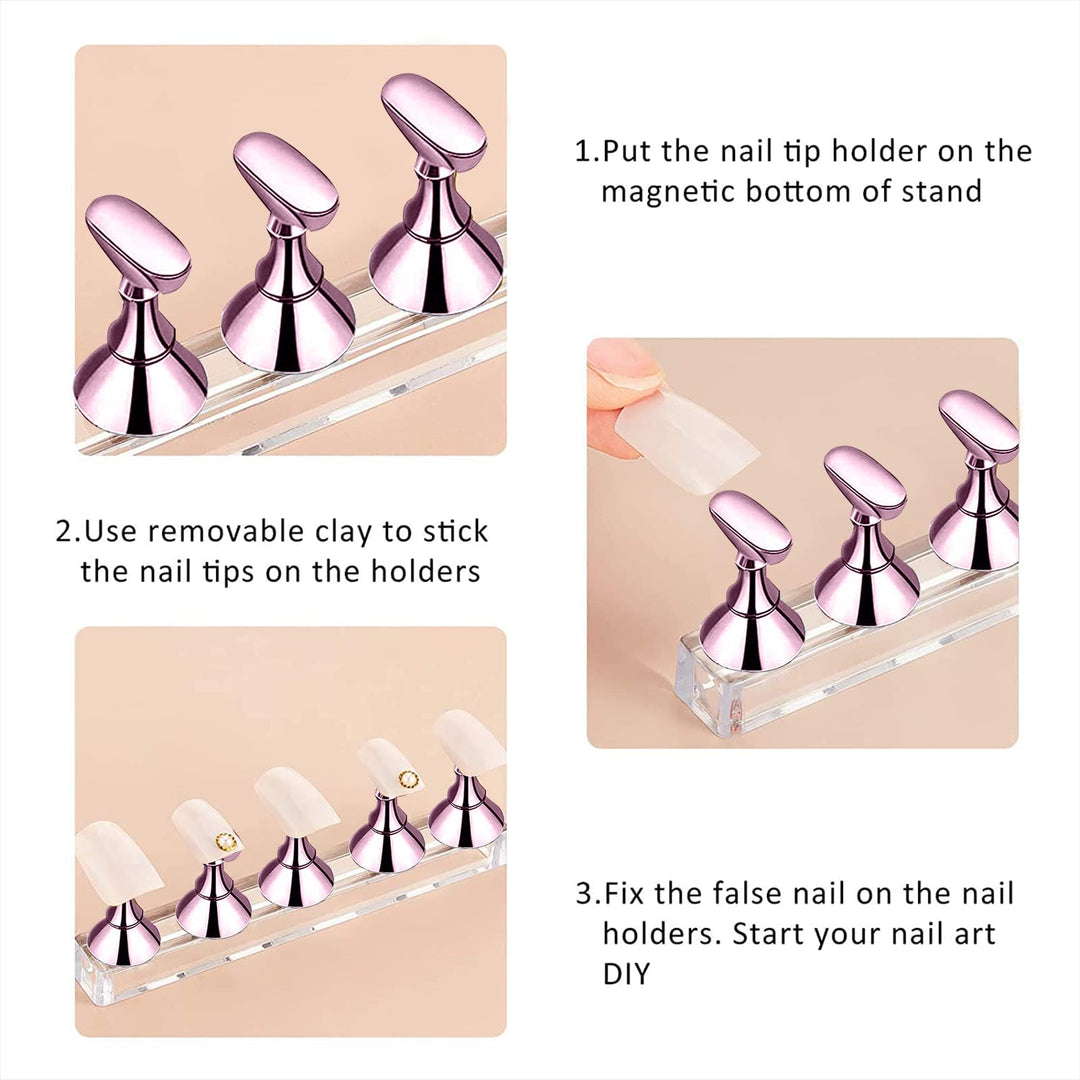 1.Put the nail tip holder on the magnetic bottom of stand

2.Use removable clay to stick the nail tips on the holders

3.Fix the false nail on the nail holders. Start your nail art DIY