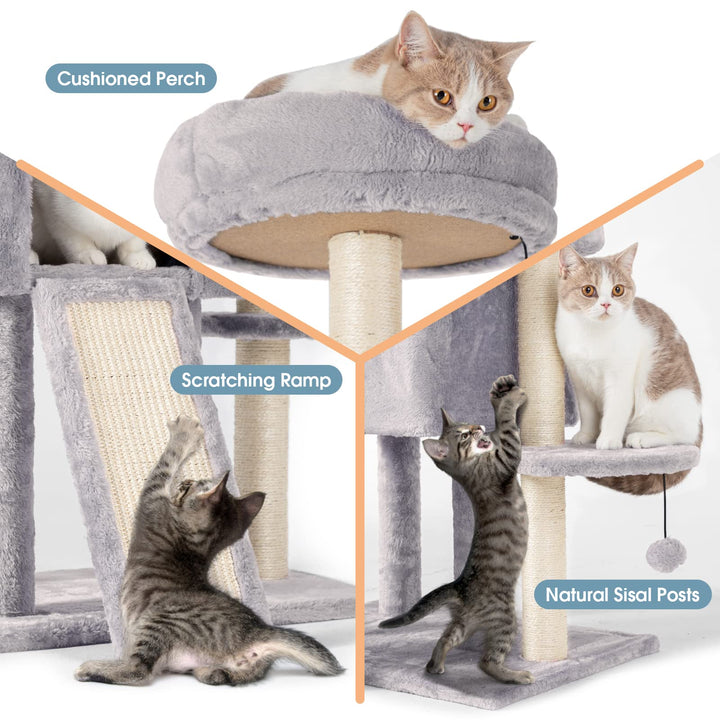 Cushioned Perch

Scratching Ramp

Natural Sisal Posts