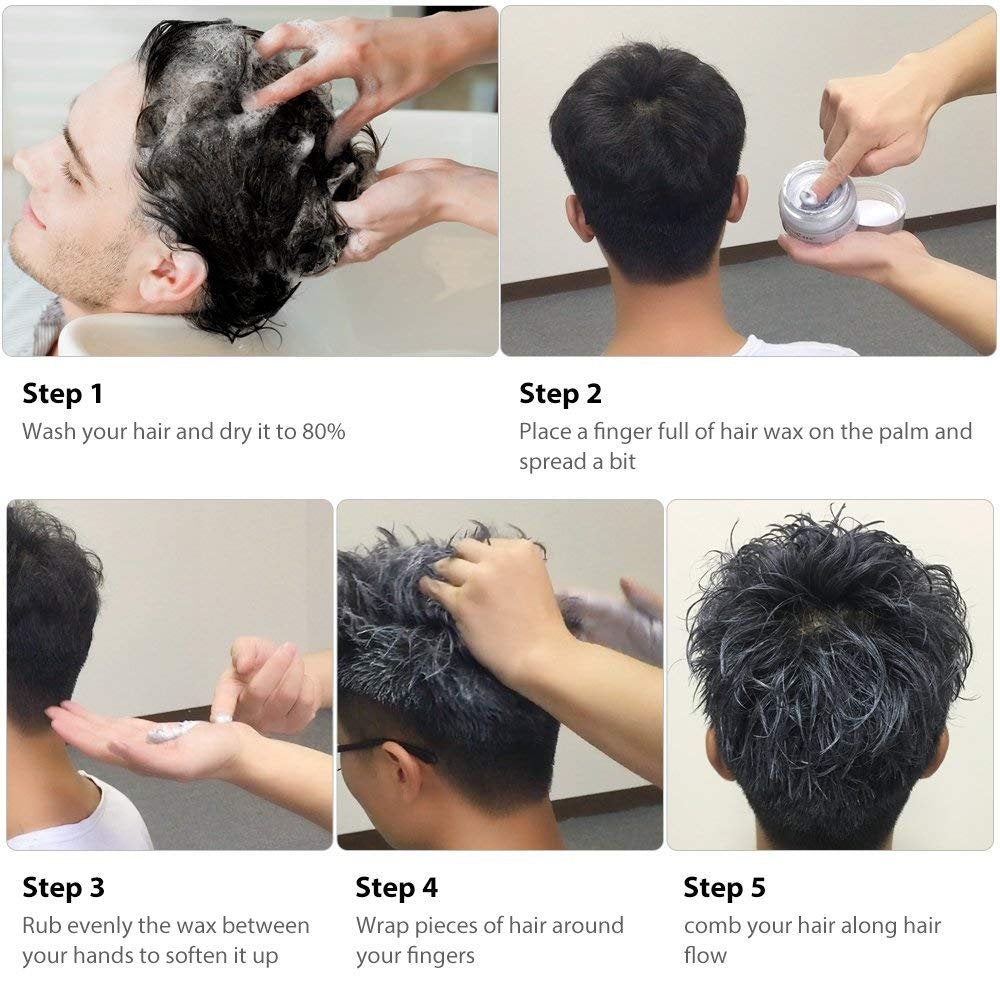 Step 1
Wash your hair and dry it to 80%

Step 2
Place a finger full of hair wax on the palm and spread a bit

Step 3
Rub evenly the wax between your hands to soften it up

Step 4
Wrap pieces of hair around your fingers

Step 5
comb your hair along hair flow