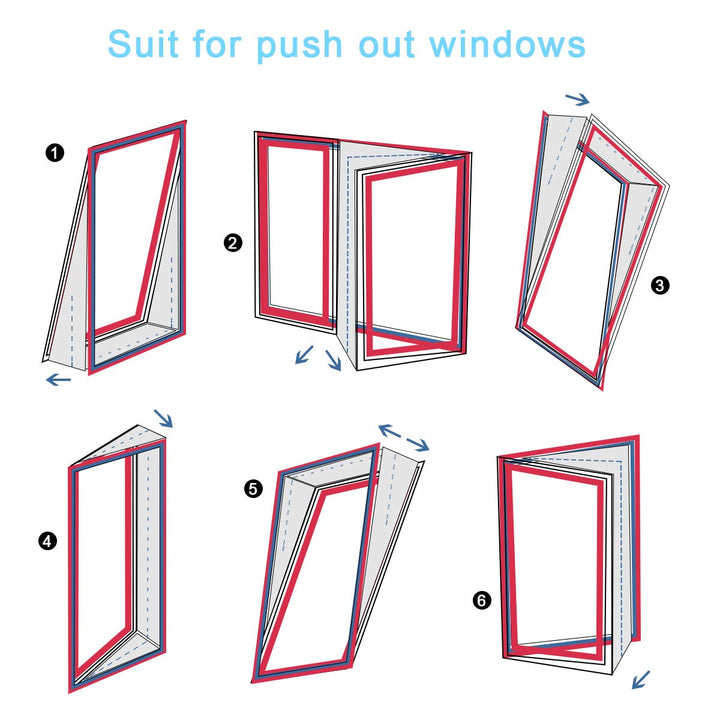 Suit for push out windows

1

2

3

4

5

6