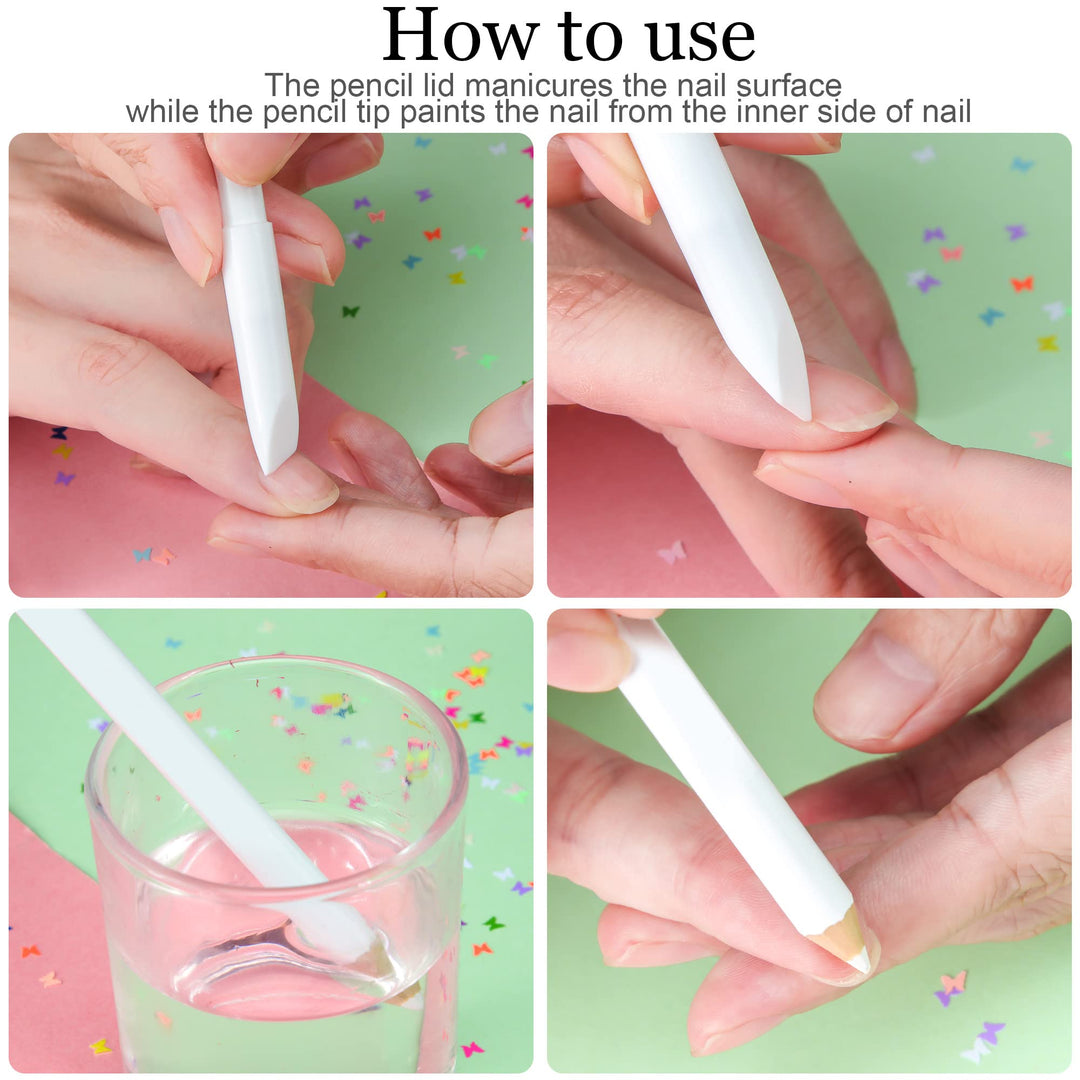 How to use

The pencil lid manicures the nail surface while the pencil tip paints the nail from the inner side of nail