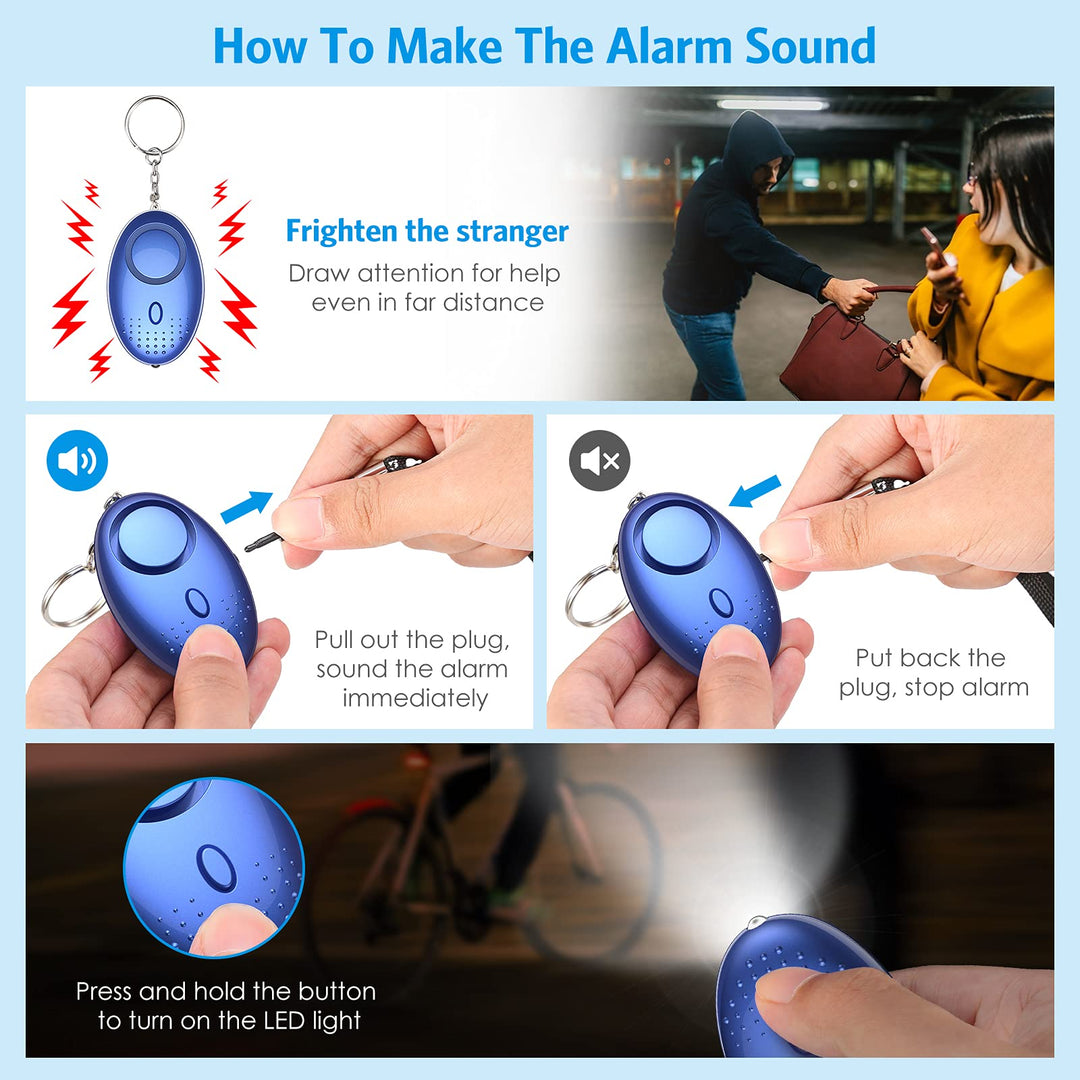 How To Make The Alarm Sound

Frighten the stranger
Draw attention for help even in far distance

Pull out the plug, sound the alarm immediately

Put back the plug, stop alarm

Press and hold the button to turn on the LED light